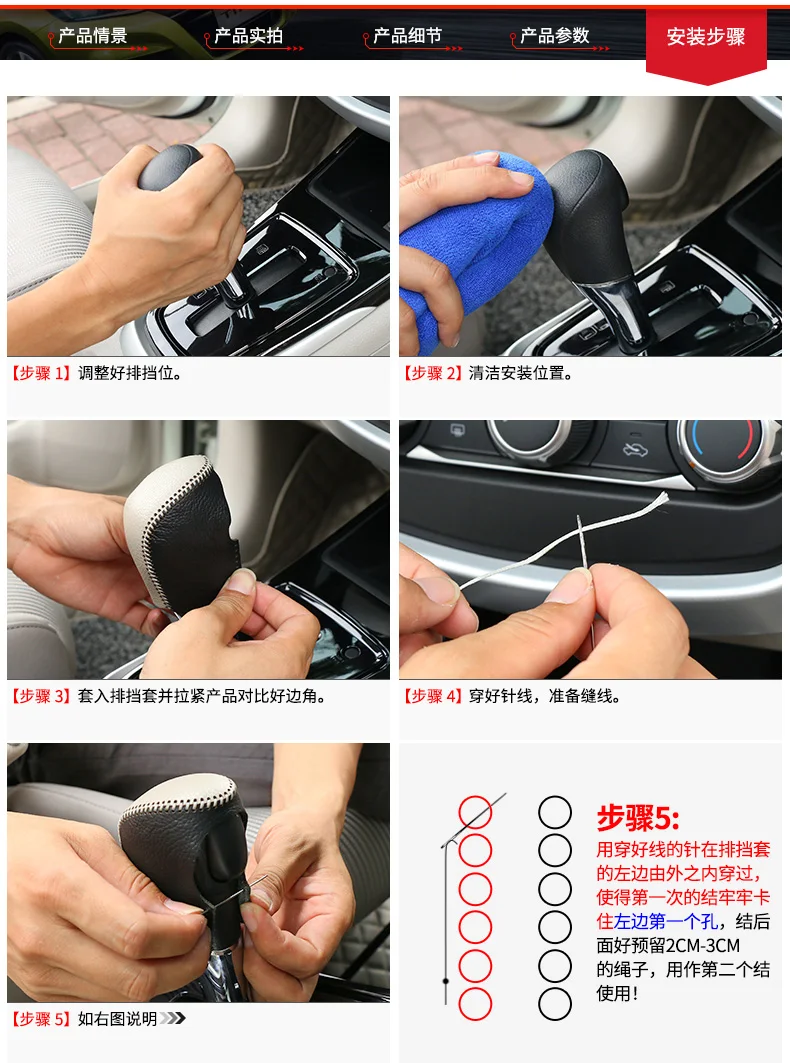 产品情景 产品实拍 产品细节 产品参数 安装步骤

【步骤 1】调整好排挡位。

【步骤 2】清洁安装位置。

【步骤 3】套入排挡套并拉紧产品对比好边角。

【步骤 4】穿好针线，准备缝线。

【步骤 5】如右图说明

步骤5:
用穿好线的针在排挡套的左边由外之内穿过，使得第一次的结牢牢卡住左边第一个孔，结后面好预留2CM-3CM的绳子，用作第二个结使用！