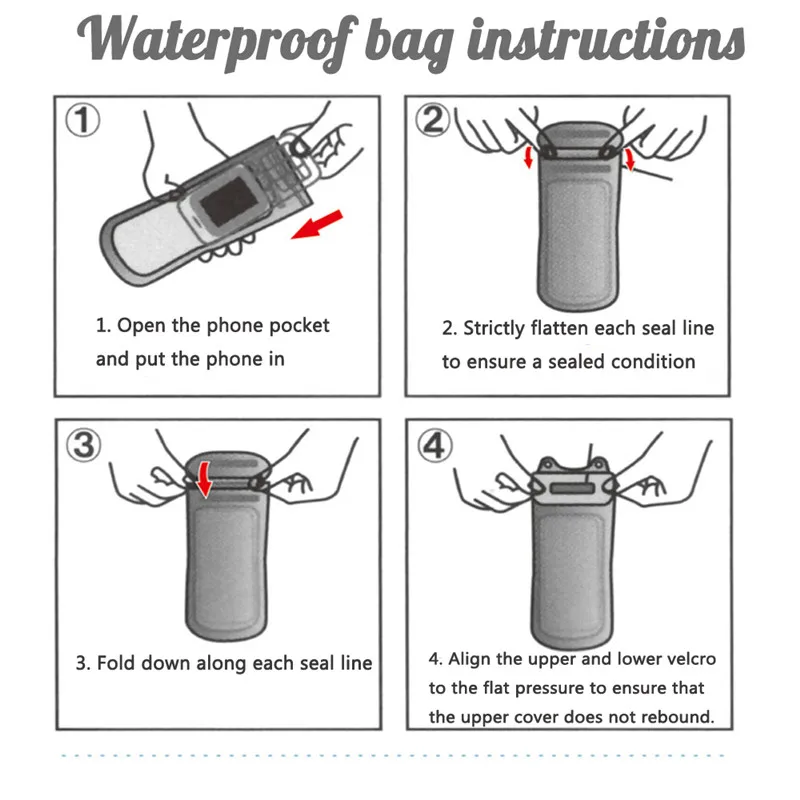 Waterproof bag instructions

①

1. Open the phone pocket and put the phone in

②

2. Strictly flatten each seal line to ensure a sealed condition

③

3. Fold down along each seal line

④

4. Align the upper and lower velcro to the flat pressure to ensure that the upper cover does not rebound.