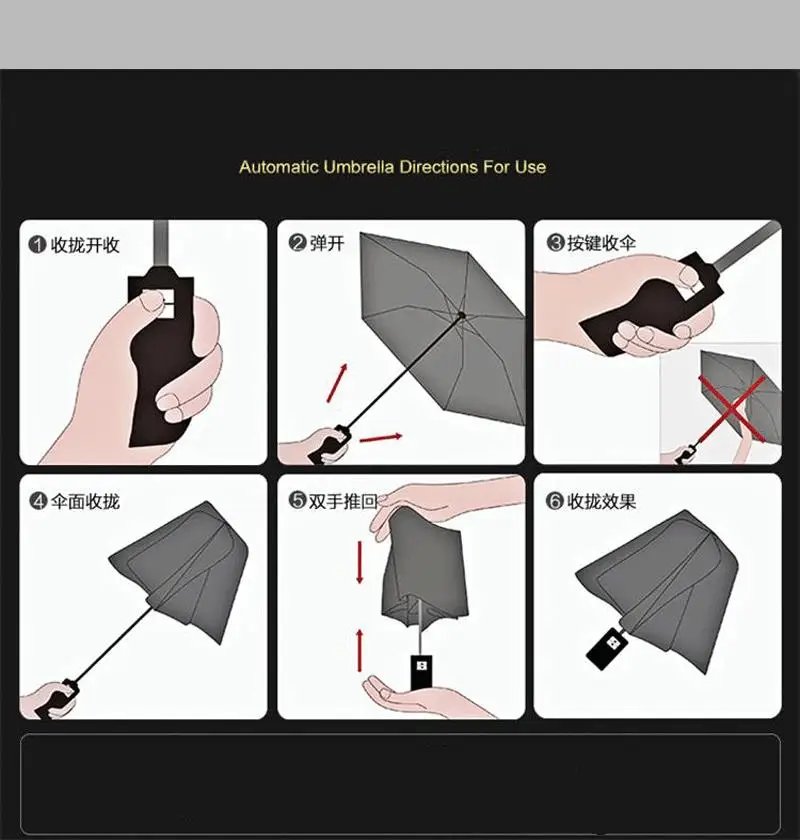 Automatic Umbrella Directions For Use

❶ 收拢开收

❷ 弹开

❸ 按键收伞

❹ 伞面收拢

❺ 双手推回

❻ 收拢效果