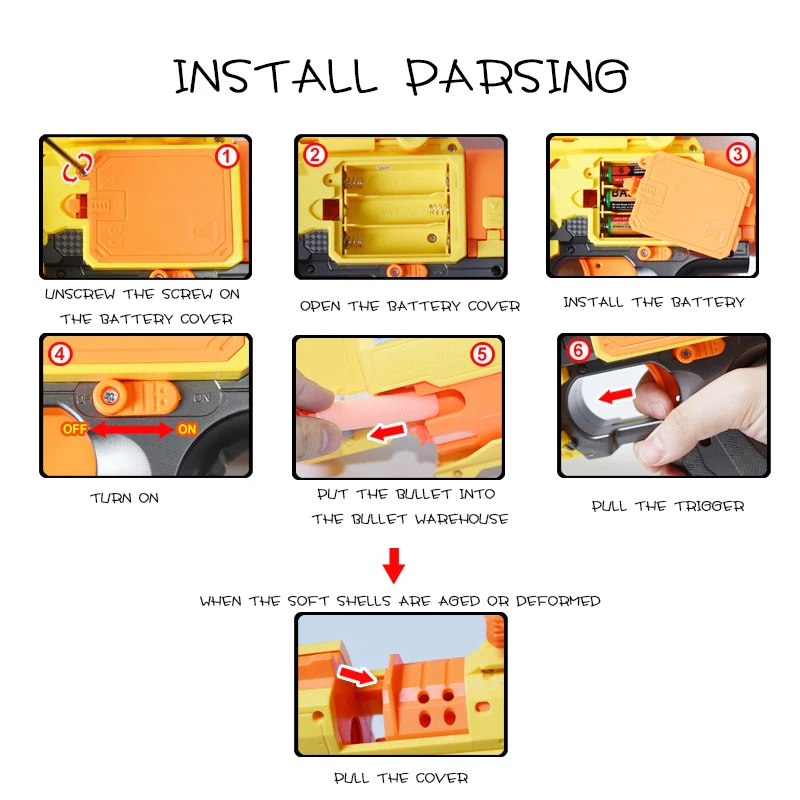 INSTALL PARSING

1

UNSCREW THE SCREW ON THE BATTERY COVER

2

OPEN THE BATTERY COVER

3

INSTALL THE BATTERY

4

OFF ON

OFF ON

TURN ON

5

PUT THE BULLET INTO THE BULLET WAREHOUSE

6

PULL THE TRIGGER

WHEN THE SOFT SHELLS ARE AGED OR DEFORMED

PULL THE COVER