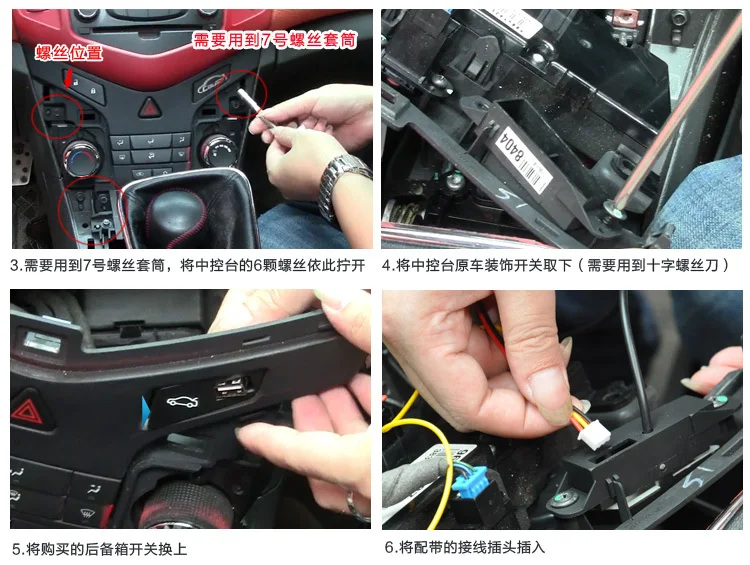 螺丝位置

需要用到7号螺丝套筒

3.需要用到7号螺丝套筒，将中控台的6颗螺丝依此拧开

8404

4.将中控台原车装饰开关取下（需要用到十字螺丝刀）

5.将购买的后备箱开关换上

6.将配带的接线插头插入