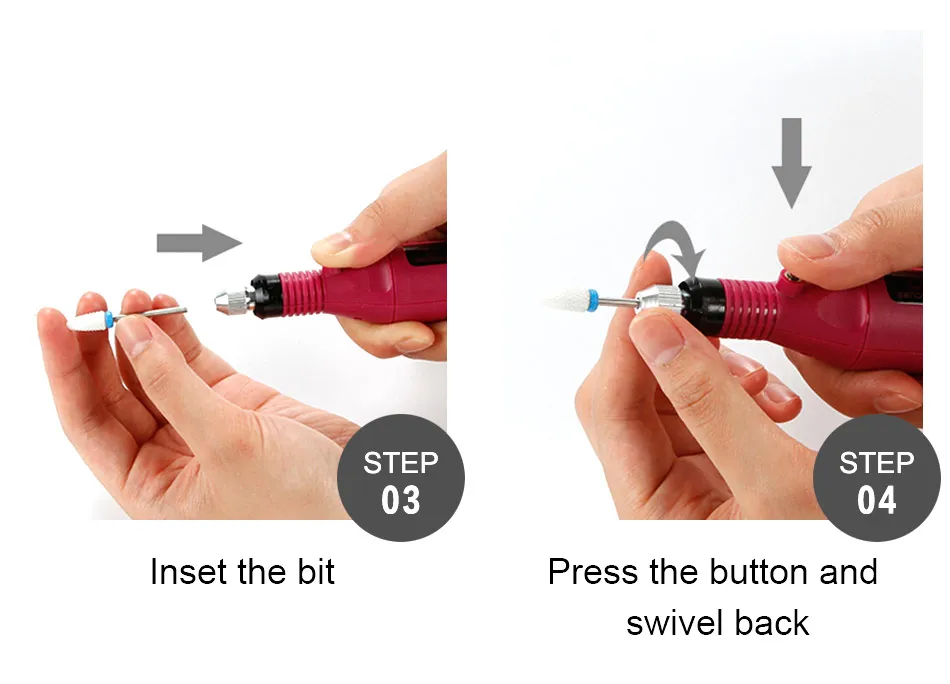 STEP
03

Inset the bit

STEP
04

Press the button and swivel back