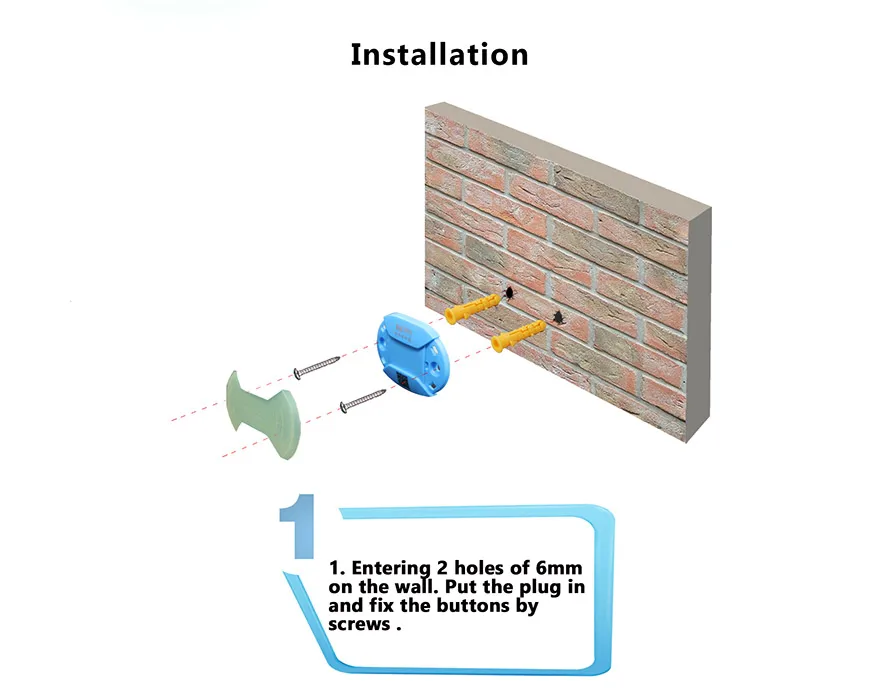 Installation

1

1. Entering 2 holes of 6mm on the wall. Put the plug in and fix the buttons by screws .