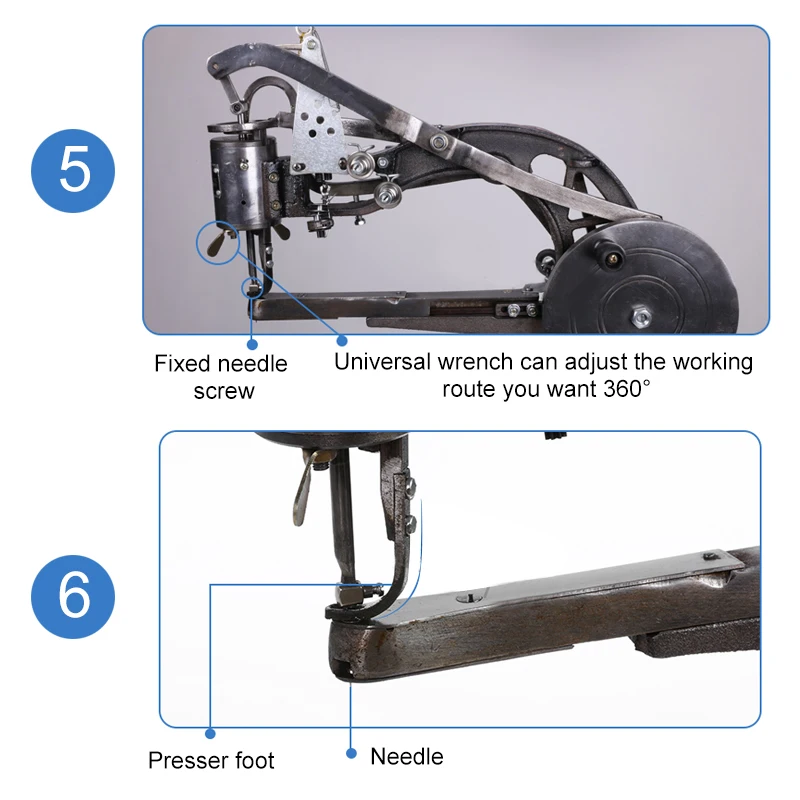 5

Fixed needle screw

Universal wrench can adjust the working route you want 360°

6

Presser foot

Needle