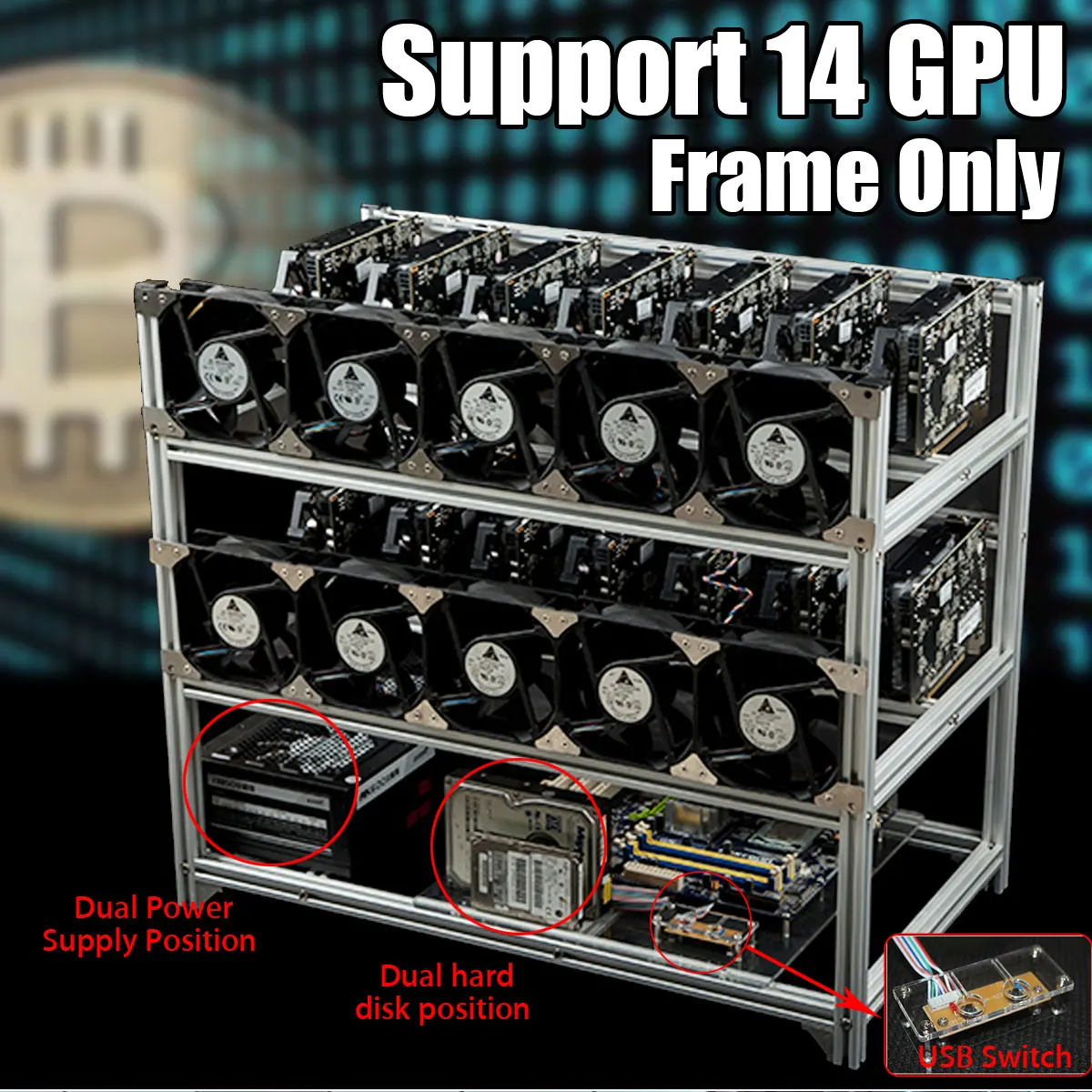 Support 14 GPU
Frame Only

Dual Power Supply Position

Dual hard disk position

USB Switch