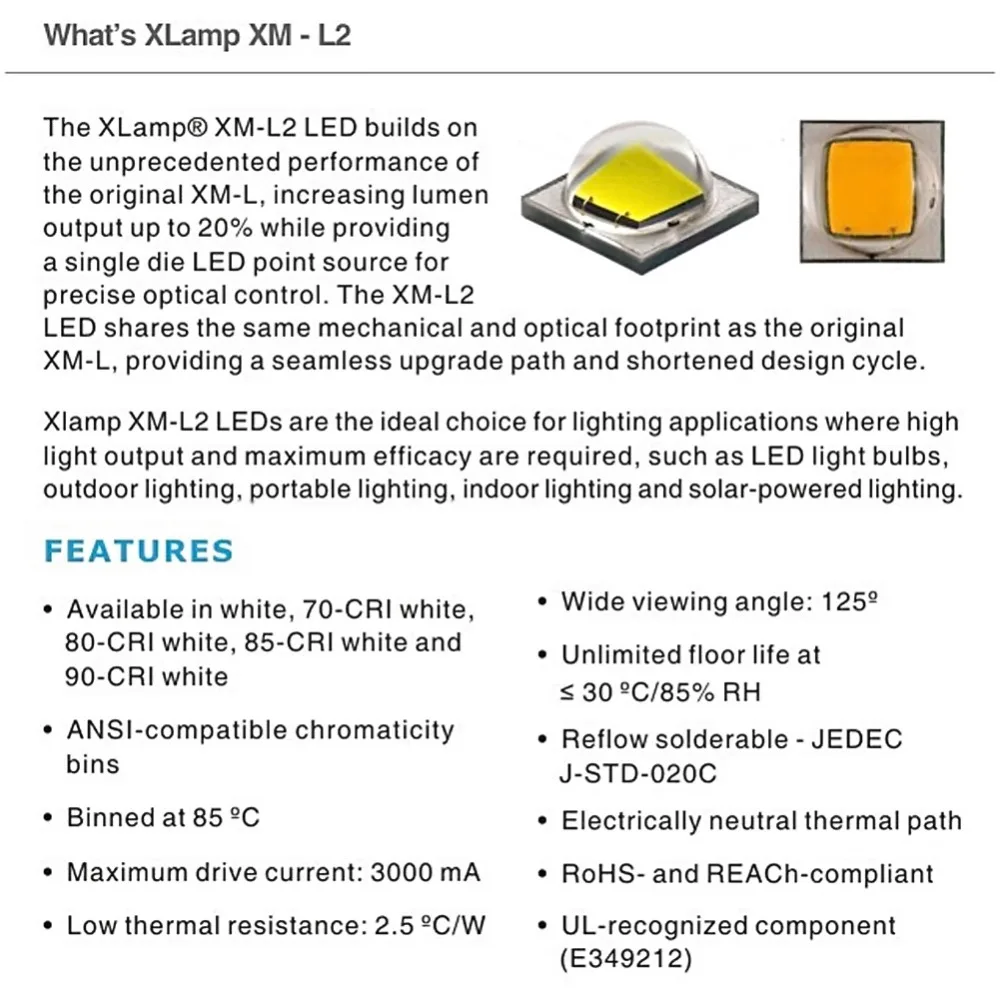 What's XLamp XM - L2

The XLamp® XM-L2 LED builds on the unprecedented performance of the original XM-L, increasing lumen output up to 20% while providing a single die LED point source for precise optical control. The XM-L2 LED shares the same mechanical and optical footprint as the original XM-L, providing a seamless upgrade path and shortened design cycle.

Xlamp XM-L2 LEDs are the ideal choice for lighting applications where high light output and maximum efficacy are required, such as LED light bulbs, outdoor lighting, portable lighting, indoor lighting and solar-powered lighting.

FEATURES

• Available in white, 70-CRI white, 80-CRI white, 85-CRI white and 90-CRI white

• ANSI-compatible chromaticity bins

• Binned at 85 ºC

• Maximum drive current: 3000 mA

• Low thermal resistance: 2.5 ºC/W

• Wide viewing angle: 125º

• Unlimited floor life at ≤ 30 ºC/85% RH

• Reflow solderable - JEDEC J-STD-020C

• Electrically neutral thermal path

• RoHS- and REACh-compliant

• UL-recognized component (E349212)