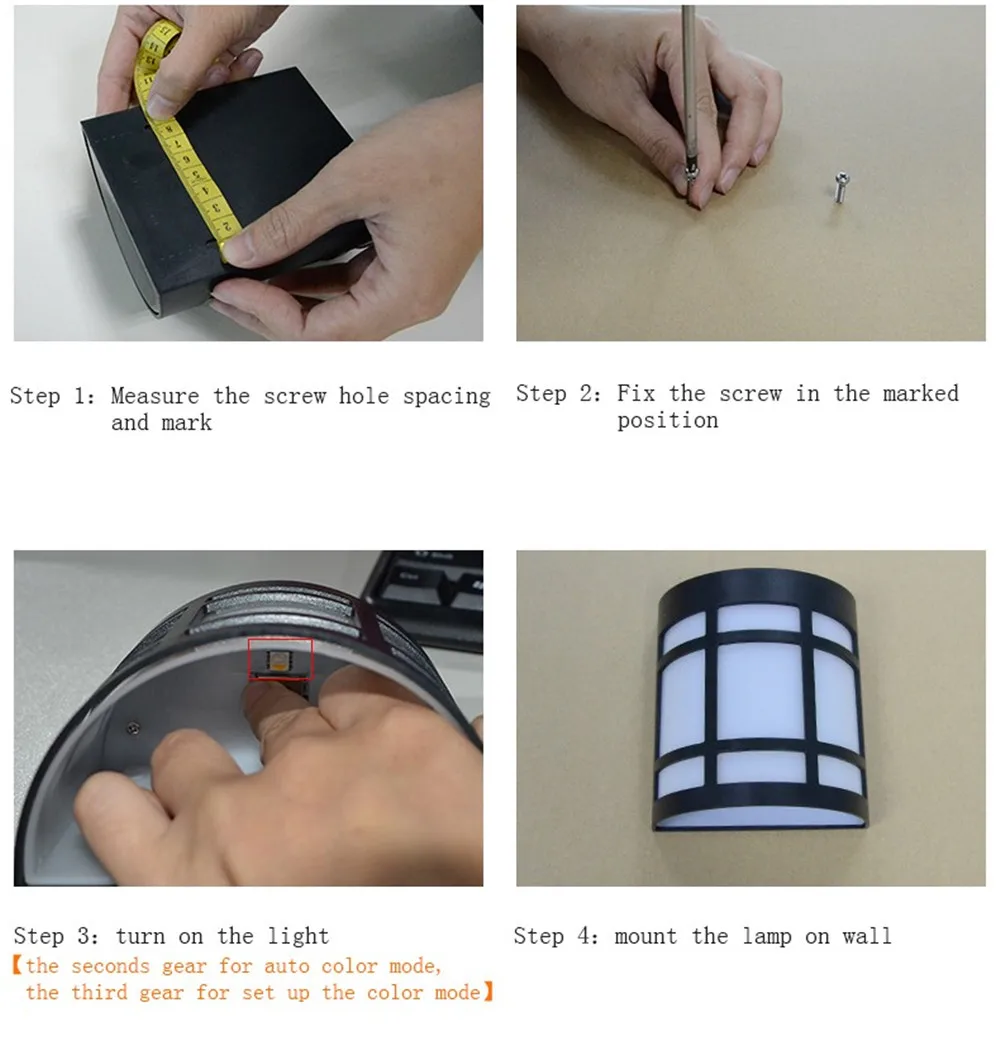 Step 1: Measure the screw hole spacing and mark

Step 2: Fix the screw in the marked position

Step 3: turn on the light
【the seconds gear for auto color mode, the third gear for set up the color mode】

Step 4: mount the lamp on wall