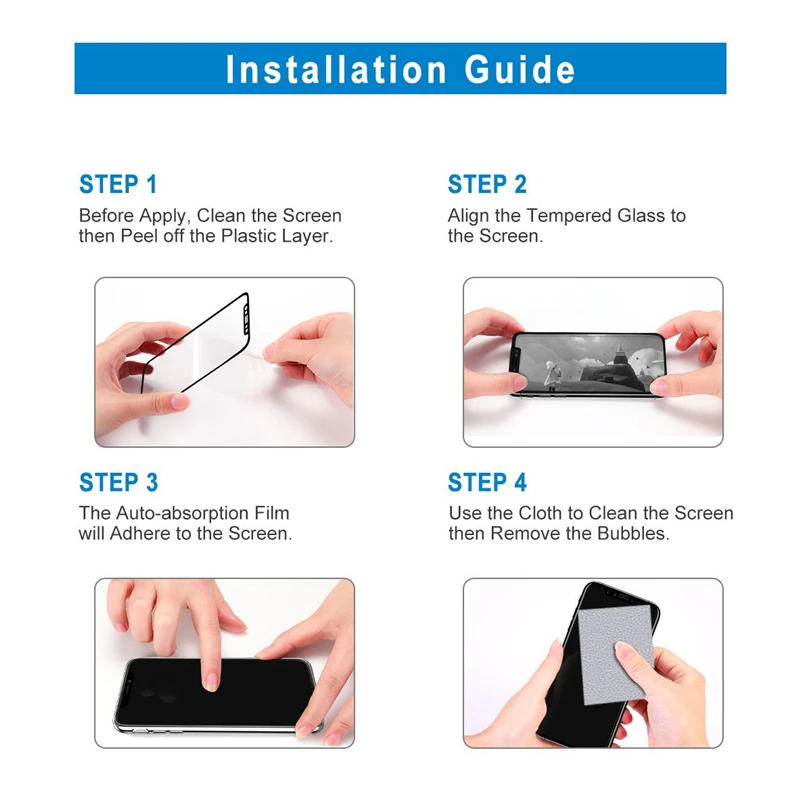 Installation Guide

STEP 1
Before Apply, Clean the Screen then Peel off the Plastic Layer.

STEP 2
Align the Tempered Glass to the Screen.

STEP 3
The Auto-absorption Film will Adhere to the Screen.

STEP 4
Use the Cloth to Clean the Screen then Remove the Bubbles.