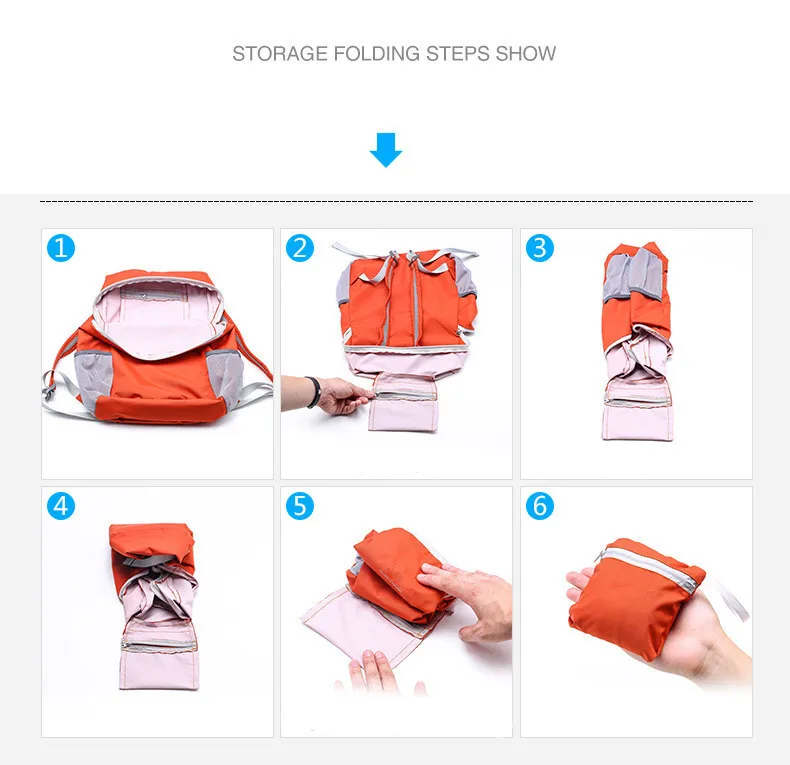 STORAGE FOLDING STEPS SHOW

1

2

3

4

5

6