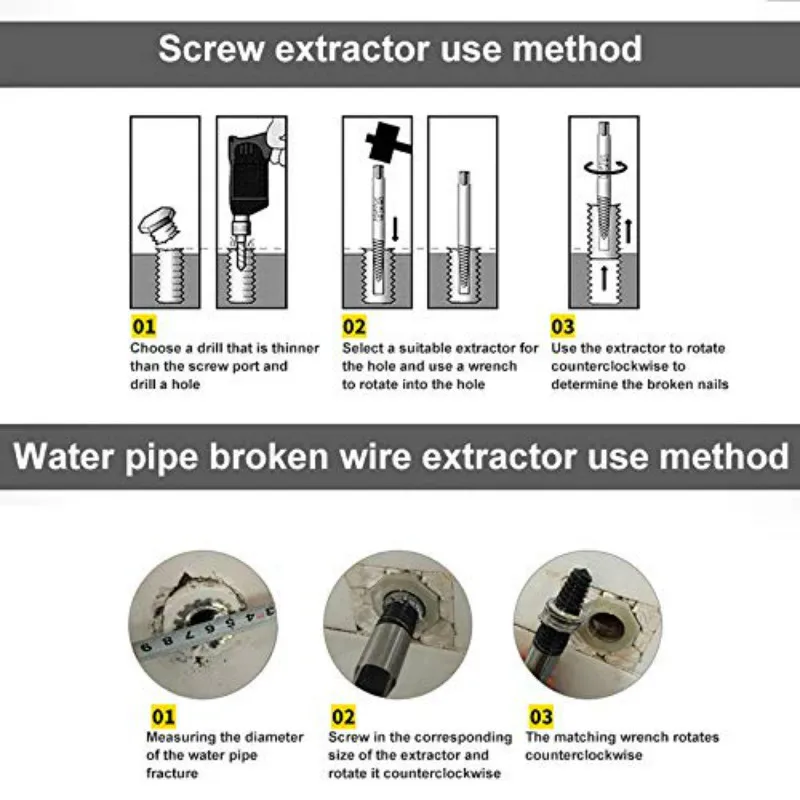 Screw extractor use method

01
Choose a drill that is thinner than the screw port and drill a hole

02
Select a suitable extractor for the hole and use a wrench to rotate into the hole

03
Use the extractor to rotate counterclockwise to determine the broken nails

Water pipe broken wire extractor use method

3 4 5 6 7 8 9

01
Measuring the diameter of the water pipe fracture

02
Screw in the corresponding size of the extractor and rotate it counterclockwise

03
The matching wrench rotates counterclockwise