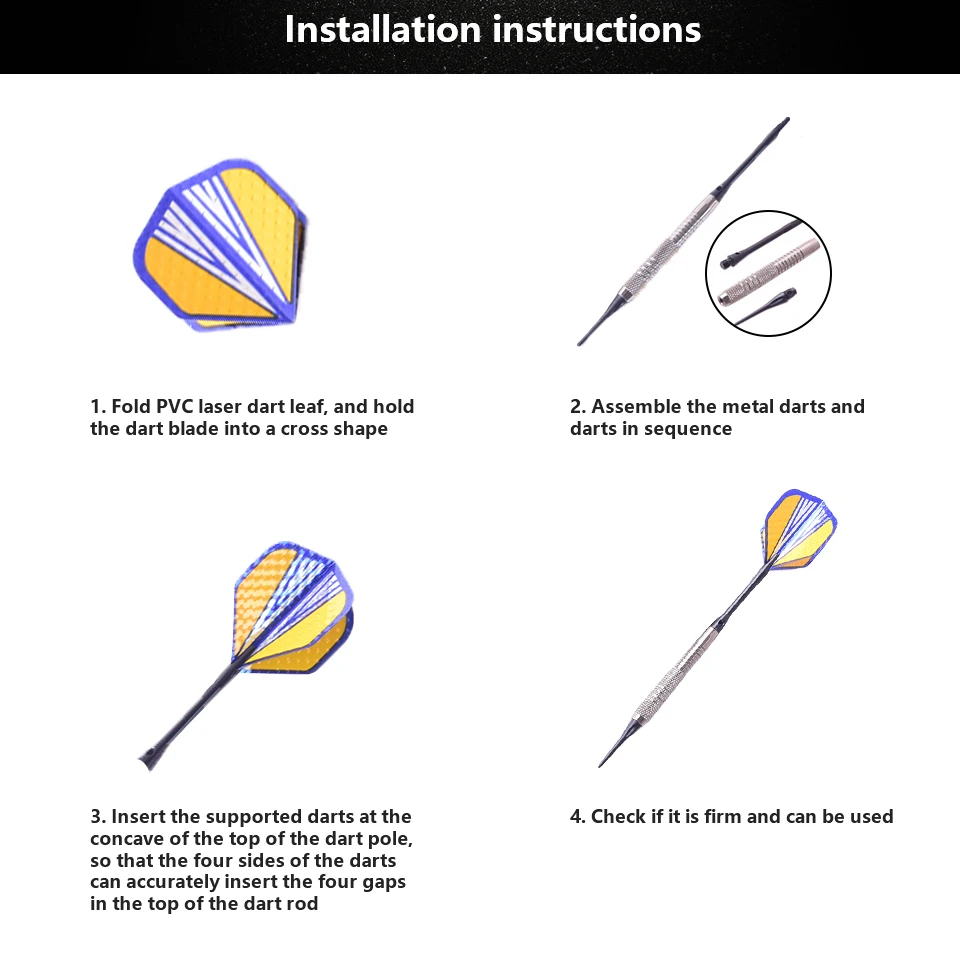 Installation instructions

1. Fold PVC laser dart leaf, and hold the dart blade into a cross shape

2. Assemble the metal darts and darts in sequence

3. Insert the supported darts at the concave of the top of the dart pole, so that the four sides of the darts can accurately insert the four gaps in the top of the dart rod

4. Check if it is firm and can be used