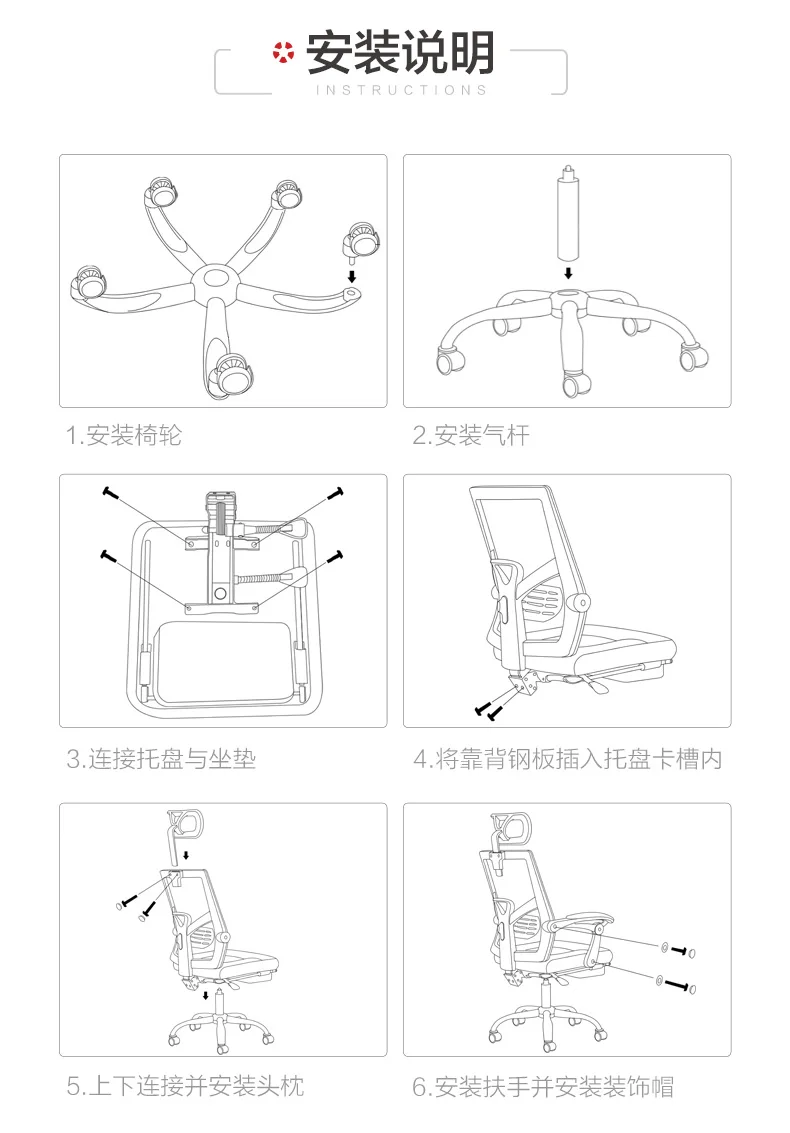 安装说明
INSTRUCTIONS

1.安装椅轮

2.安装气杆

3.连接托盘与坐垫

4.将靠背钢板插入托盘卡槽内

5.上下连接并安装头枕

6.安装扶手并安装装饰帽