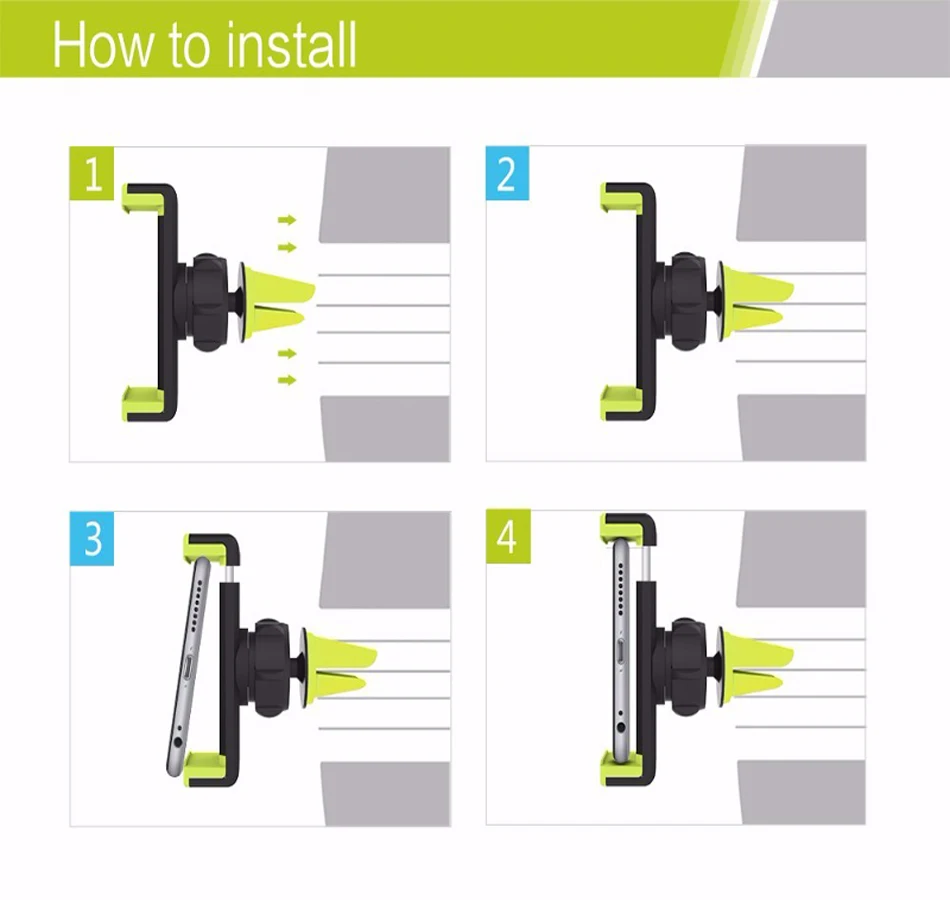 How to install

1

2

3

4