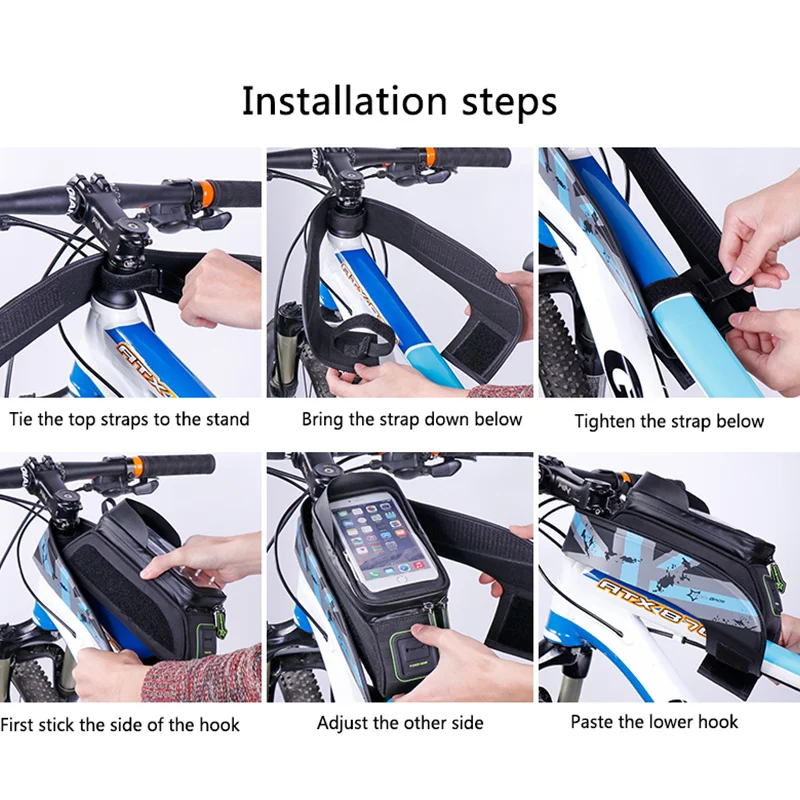 Installation steps

Tie the top straps to the stand

Bring the strap down below

Tighten the strap below

First stick the side of the hook

Adjust the other side

Paste the lower hook