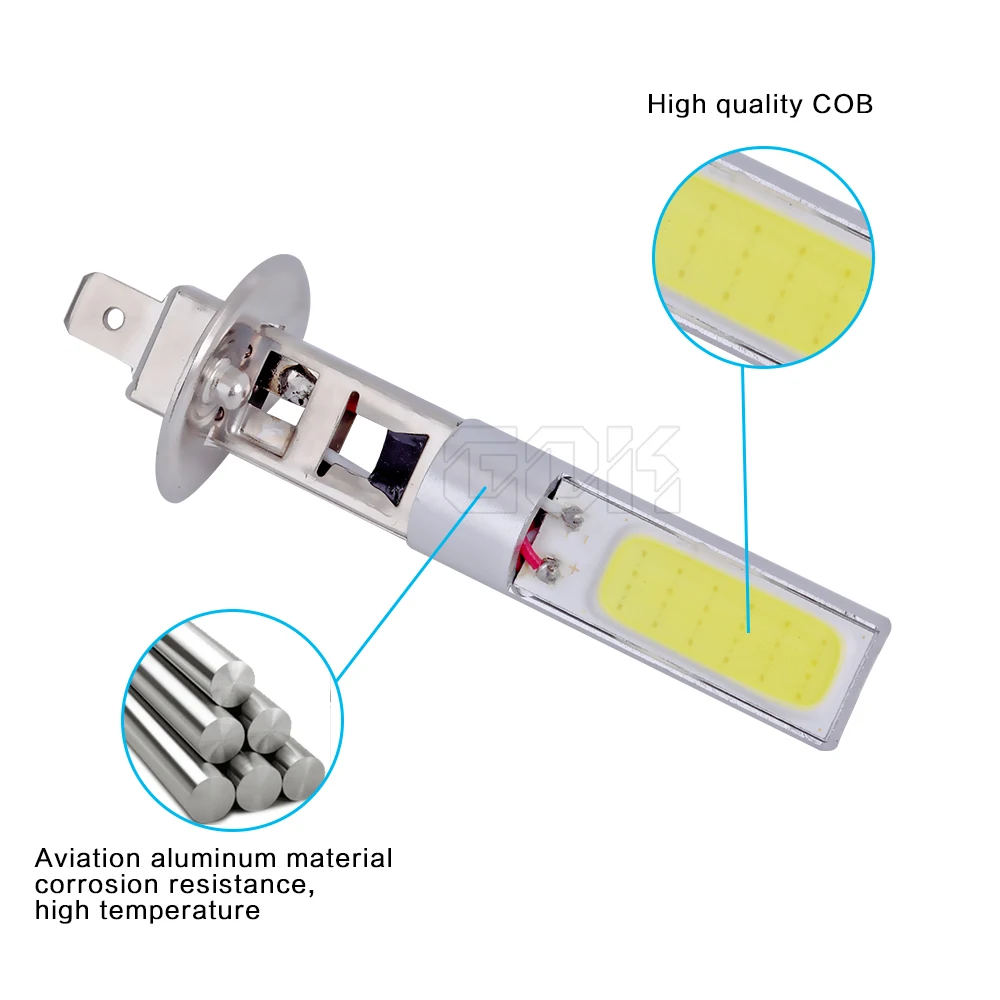 High quality COB

GDK

Aviation aluminum material
corrosion resistance,
high temperature