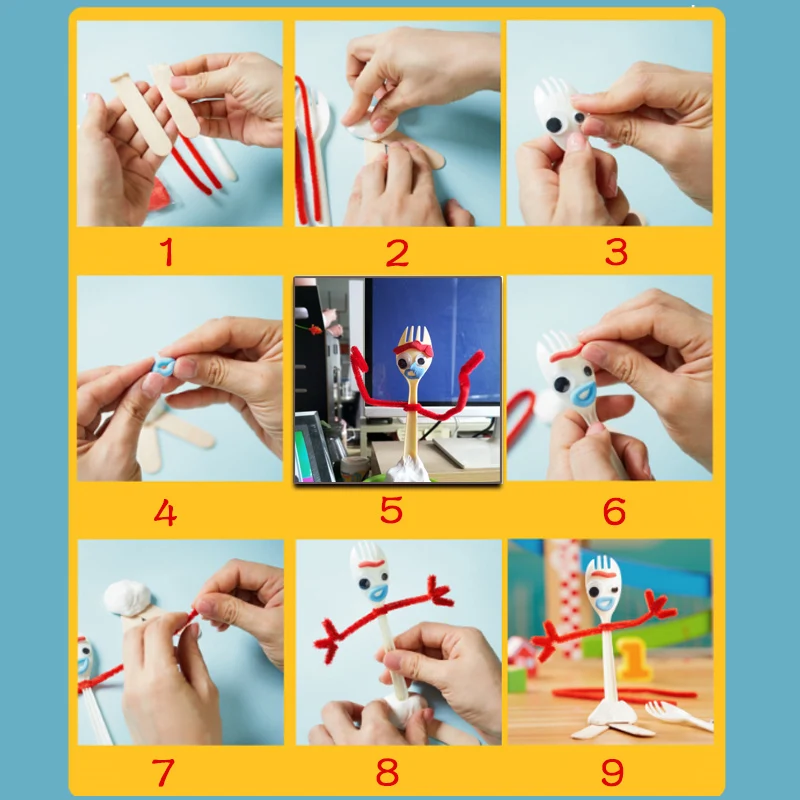 1
2
3
4
5
6
7
8
9