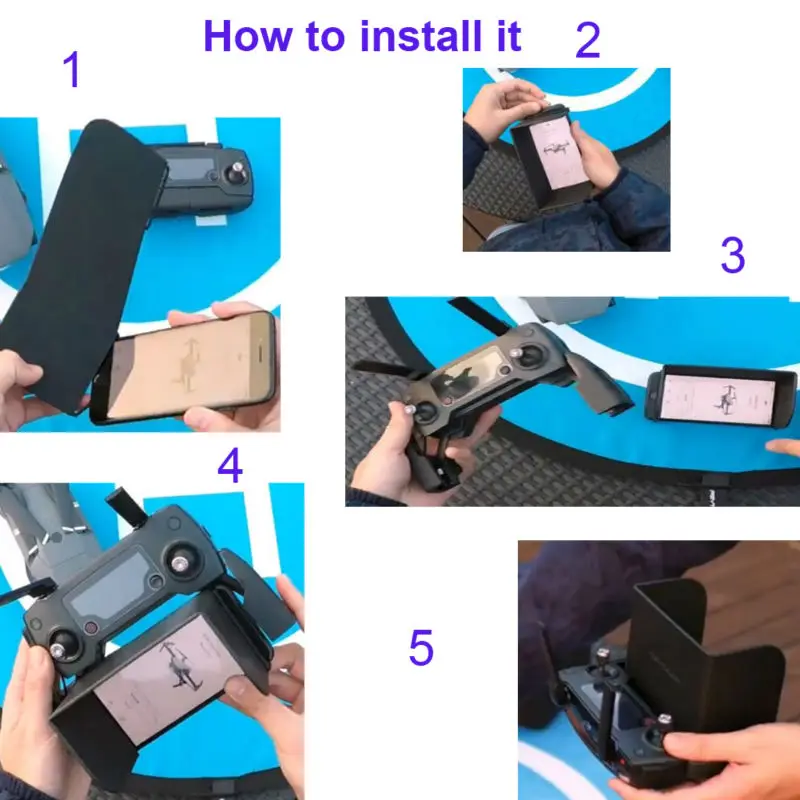 How to install it

1

2

3

4

5