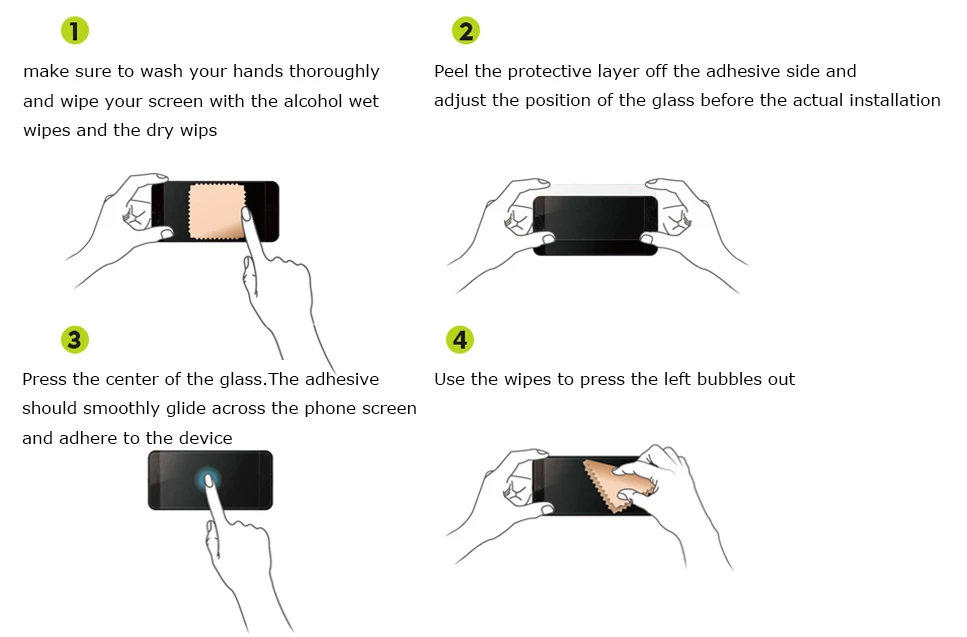 1

make sure to wash your hands thoroughly and wipe your screen with the alcohol wet wipes and the dry wips

2

Peel the protective layer off the adhesive side and adjust the position of the glass before the actual installation

3

Press the center of the glass.The adhesive should smoothly glide across the phone screen and adhere to the device

4

Use the wipes to press the left bubbles out