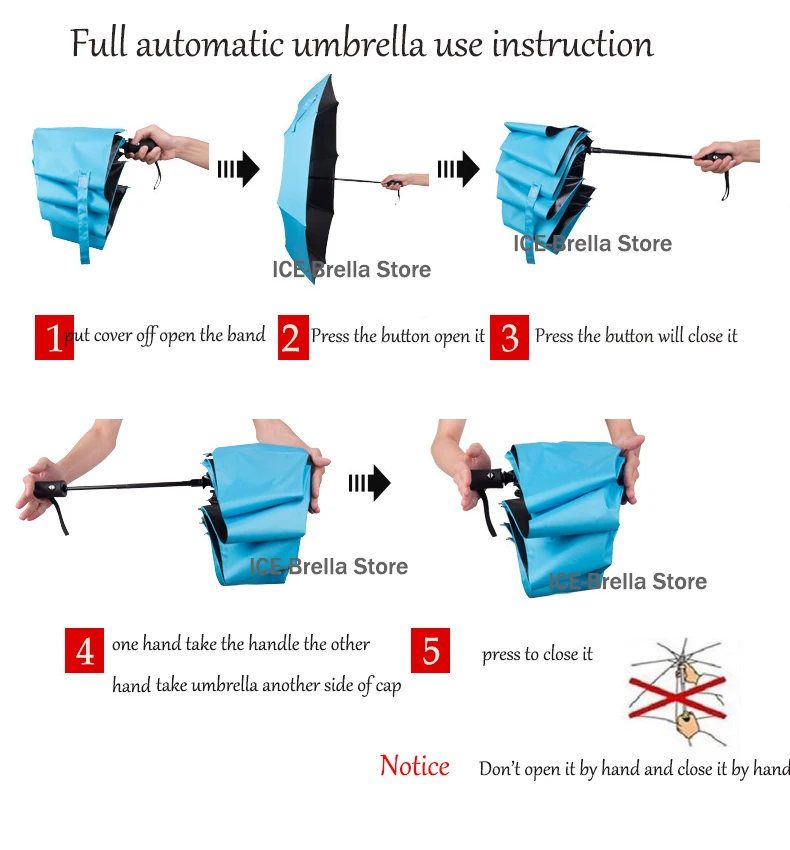 Full automatic umbrella use instruction

ICE-Brella Store

ICE-Brella Store

1 put cover off open the band 2 Press the button open it 3 Press the button will close it

ICE-Brella Store

ICE-Brella Store

4 one hand take the handle the other hand take umbrella another side of cap 5 press to close it

Notice Don't open it by hand and close it by hand