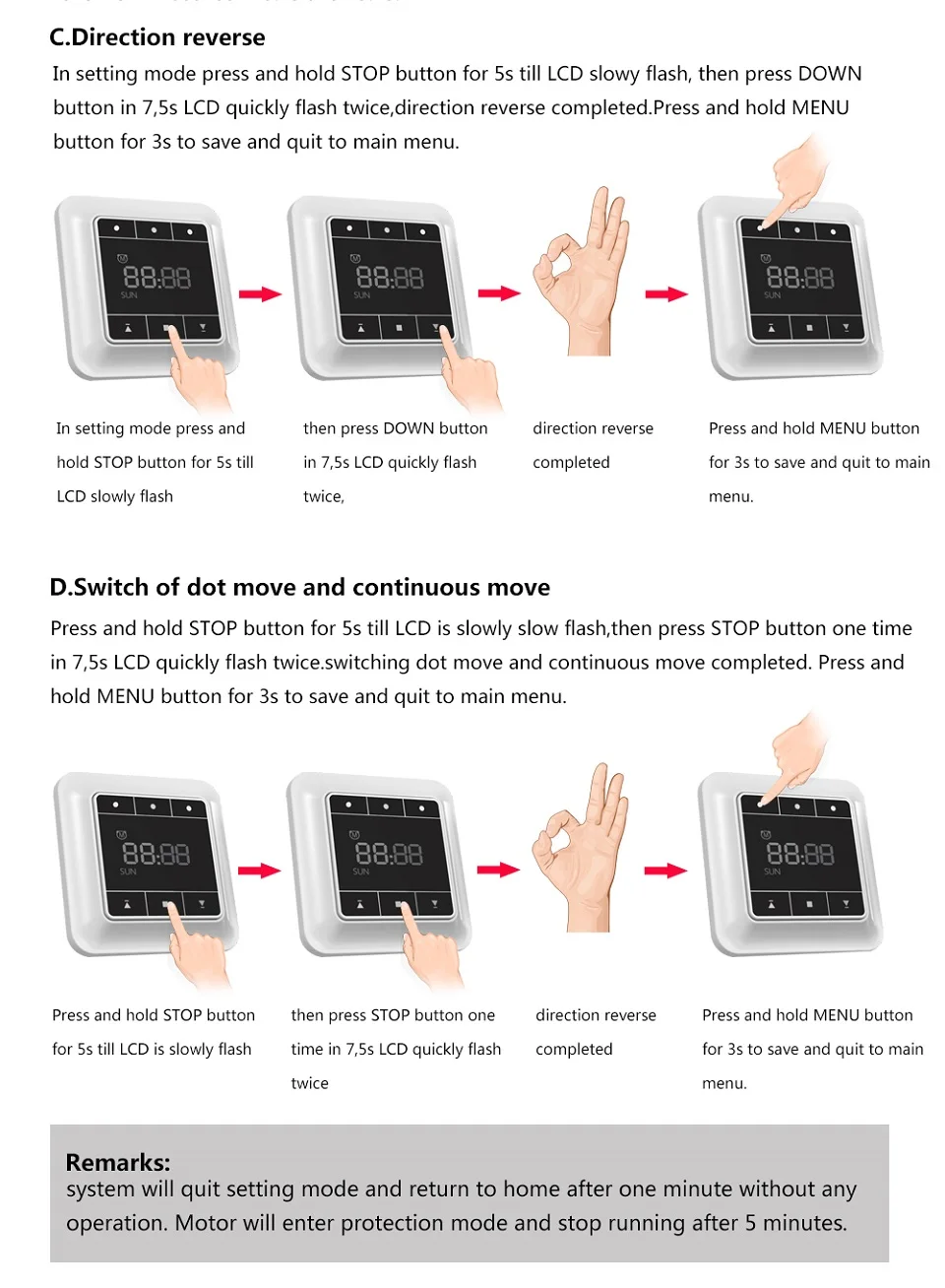 C.Direction reverse

In setting mode press and hold STOP button for 5s till LCD slowy flash, then press DOWN button in 7,5s LCD quickly flash twice,direction reverse completed.Press and hold MENU button for 3s to save and quit to main menu.

88:88
SUN

88:88
SUN

88:88
SUN

In setting mode press and hold STOP button for 5s till LCD slowly flash

then press DOWN button in 7,5s LCD quickly flash twice,

direction reverse completed

Press and hold MENU button for 3s to save and quit to main menu.

D.Switch of dot move and continuous move

Press and hold STOP button for 5s till LCD is slowly slow flash,then press STOP button one time in 7,5s LCD quickly flash twice.switching dot move and continuous move completed. Press and hold MENU button for 3s to save and quit to main menu.

88:88
SUN

88:88
SUN

88:88
SUN

Press and hold STOP button for 5s till LCD is slowly flash

then press STOP button one time in 7,5s LCD quickly flash twice

direction reverse completed

Press and hold MENU button for 3s to save and quit to main menu.

Remarks:
system will quit setting mode and return to home after one minute without any operation. Motor will enter protection mode and stop running after 5 minutes.