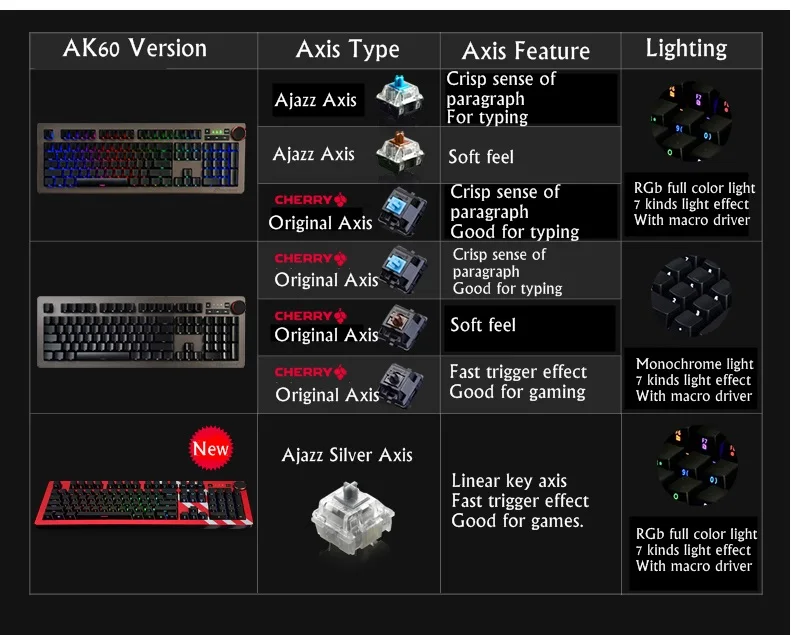 | AK60 Version | Axis Type | Axis Feature | Lighting |
|---|---|---|---|
| | Ajazz Axis | Crisp sense of paragraph For typing | RGb full color light 7 kinds light effect With macro driver |
| | Ajazz Axis | Soft feel | |
| | CHERRY Original Axis | Crisp sense of paragraph Good for typing | |
| | CHERRY Original Axis | Crisp sense of paragraph Good for typing | Monochrome light 7 kinds light effect With macro driver |
| | CHERRY Original Axis | Soft feel | |
| | CHERRY Original Axis | Fast trigger effect Good for gaming | |
| New | Ajazz Silver Axis | Linear key axis Fast trigger effect Good for games. | RGb full color light 7 kinds light effect With macro driver |