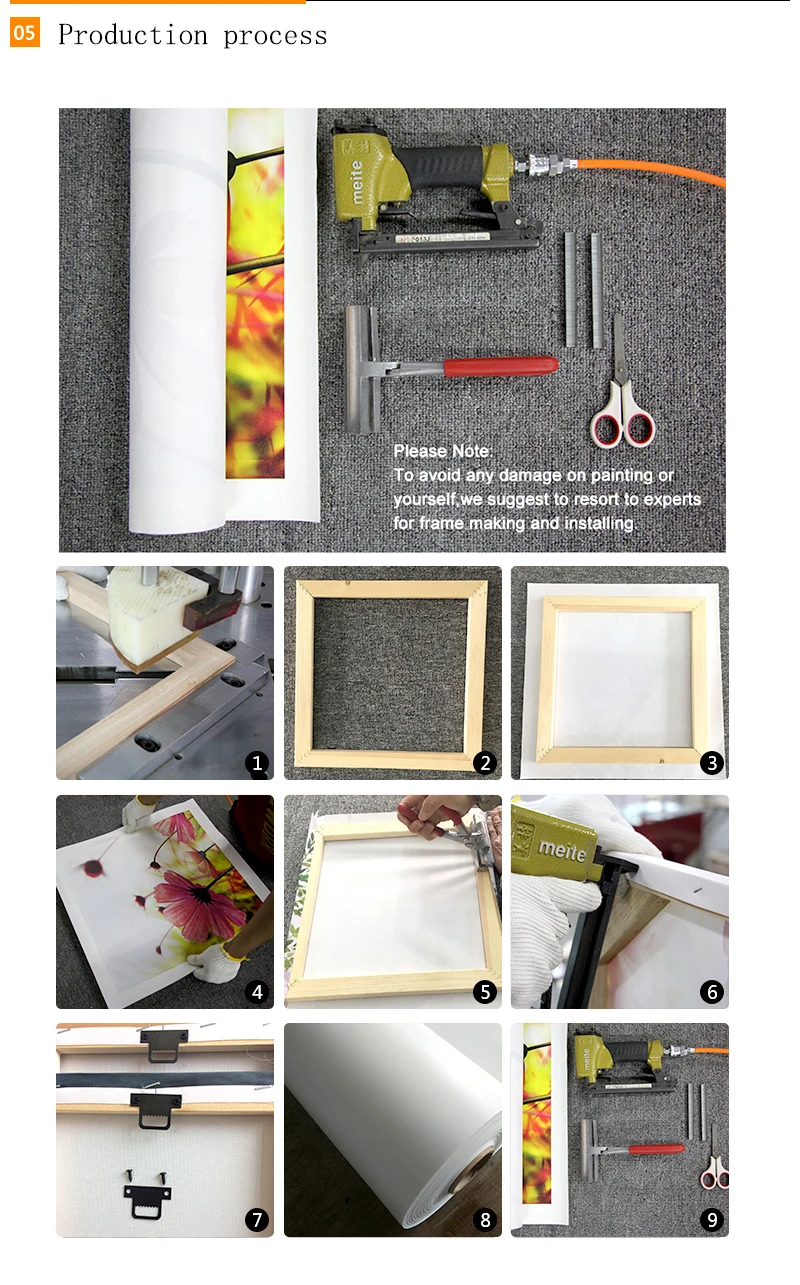 05 Production process

meite

Please Note:
To avoid any damage on painting or yourself,we suggest to resort to experts for frame making and installing.

1

2

3

4

5

meite

6

7

8

9