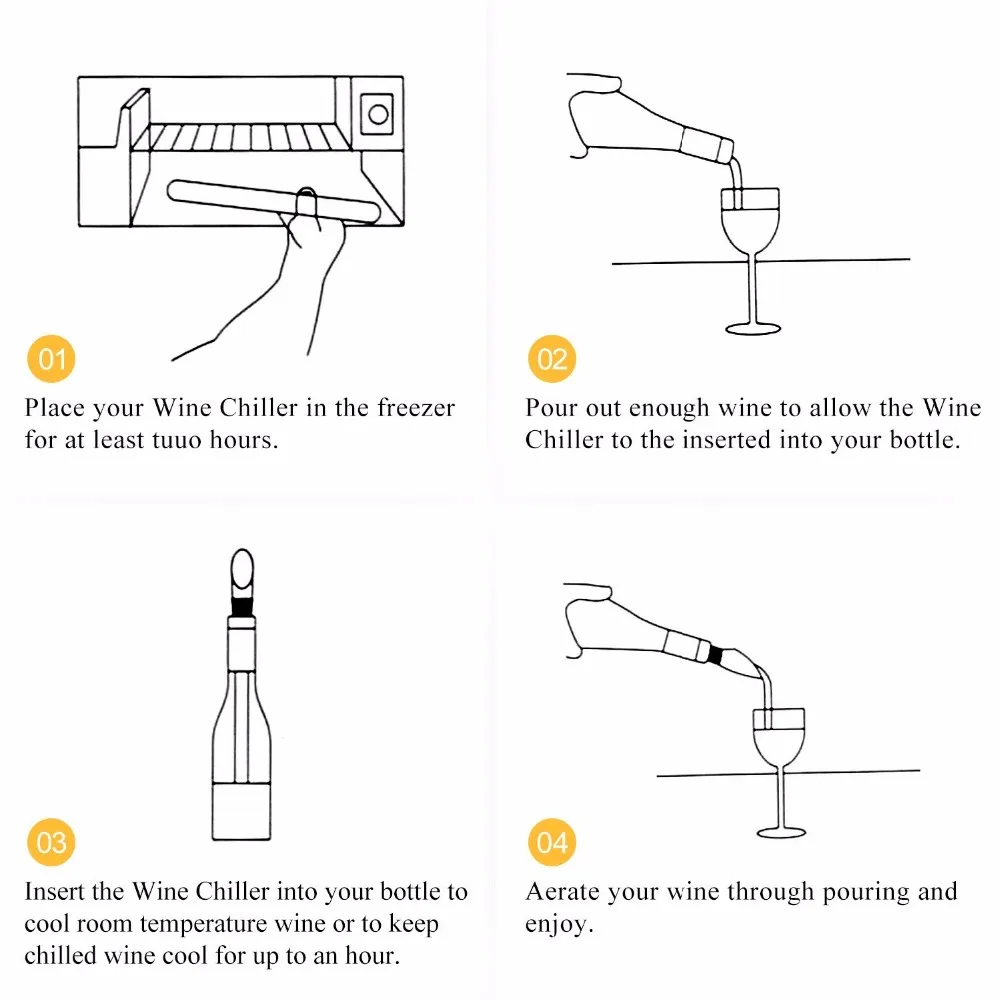 01

Place your Wine Chiller in the freezer for at least tuuo hours.

02

Pour out enough wine to allow the Wine Chiller to the inserted into your bottle.

03

Insert the Wine Chiller into your bottle to cool room temperature wine or to keep chilled wine cool for up to an hour.

04

Aerate your wine through pouring and enjoy.