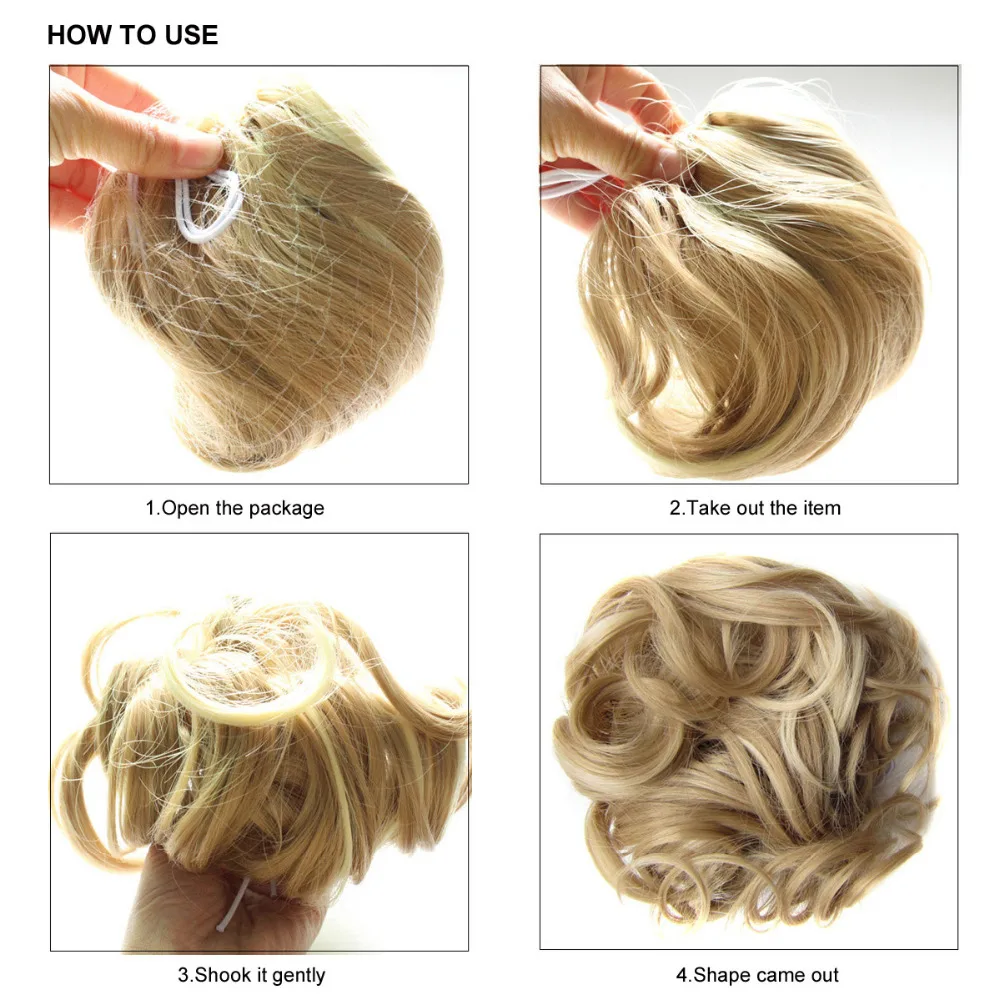 HOW TO USE

1.Open the package

2.Take out the item

3.Shook it gently

4.Shape came out