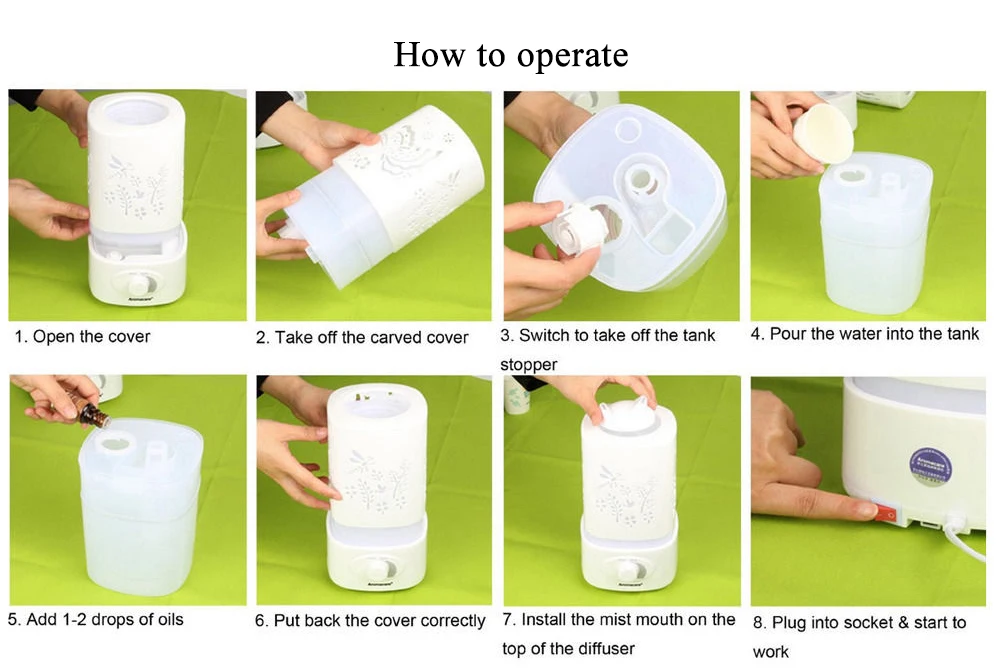 How to operate

1. Open the cover

2. Take off the carved cover

3. Switch to take off the tank stopper

4. Pour the water into the tank

5. Add 1-2 drops of oils

6. Put back the cover correctly

7. Install the mist mouth on the top of the diffuser

8. Plug into socket & start to work