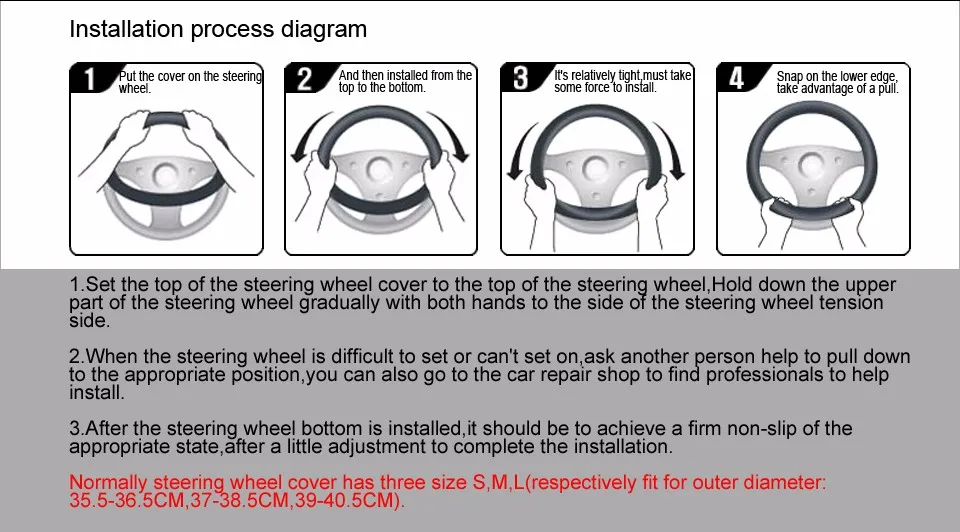 Installation process diagram

1 Put the cover on the steering wheel.

2 And then installed from the top to the bottom.

3 It's relatively tight,must take some force to install.

4 Snap on the lower edge, take advantage of a pull.

1.Set the top of the steering wheel cover to the top of the steering wheel,Hold down the upper part of the steering wheel gradually with both hands to the side of the steering wheel tension side.

2.When the steering wheel is difficult to set or can't set on,ask another person help to pull down to the appropriate position,you can also go to the car repair shop to find professionals to help install.

3.After the steering wheel bottom is installed,it should be to achieve a firm non-slip of the appropriate state,after a little adjustment to complete the installation.

Normally steering wheel cover has three size S,M,L(respectively fit for outer diameter: 35.5-36.5CM,37-38.5CM,39-40.5CM).