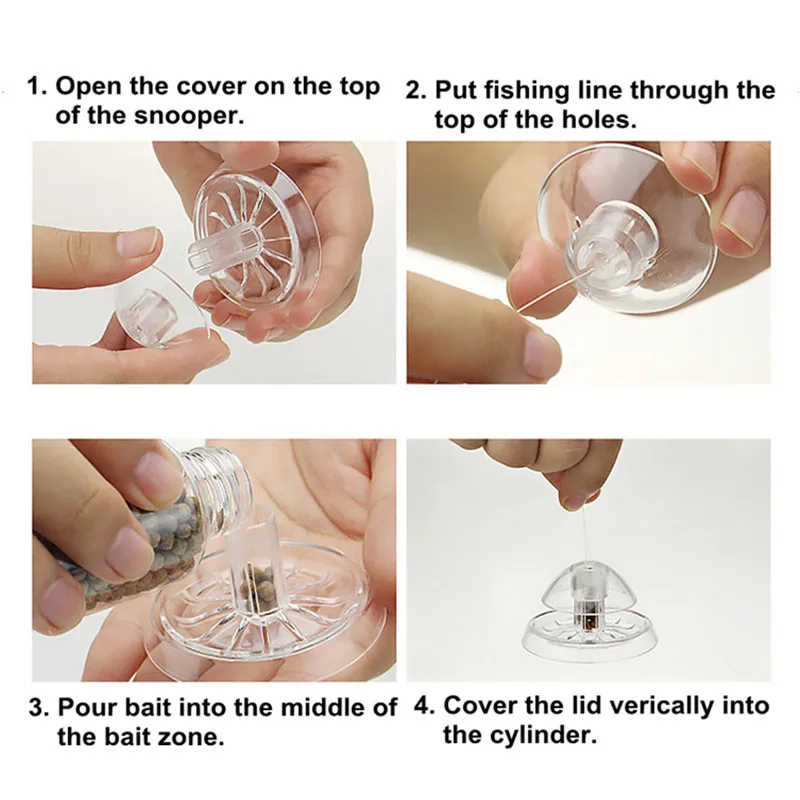 1. Open the cover on the top of the snooper.

2. Put fishing line through the top of the holes.

3. Pour bait into the middle of the bait zone.

4. Cover the lid verically into the cylinder.