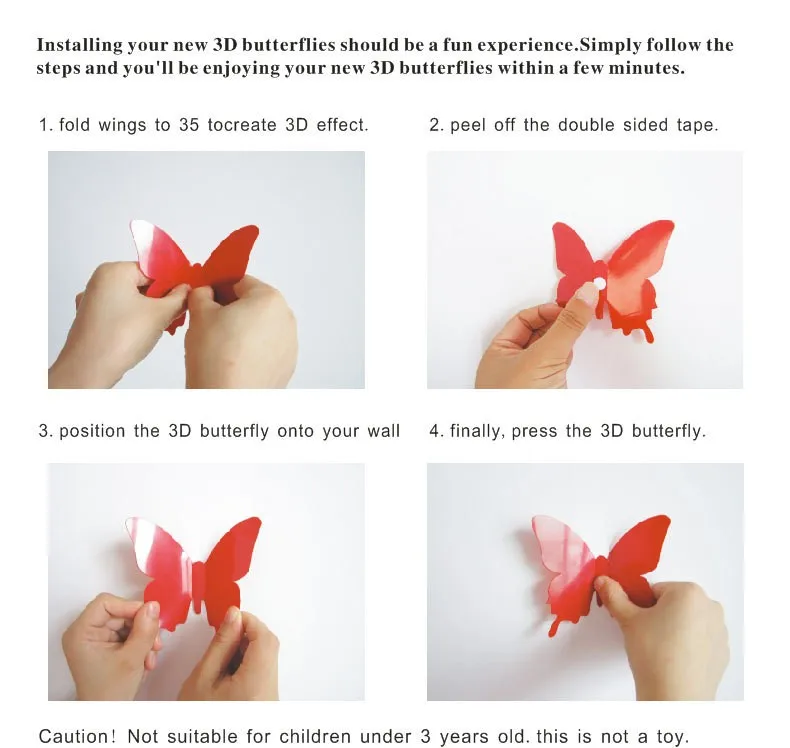 Installing your new 3D butterflies should be a fun experience.Simply follow the steps and you'll be enjoying your new 3D butterflies within a few minutes.

1. fold wings to 35 tocreate 3D effect.

2. peel off the double sided tape.

3. position the 3D butterfly onto your wall

4. finally, press the 3D butterfly.

Caution! Not suitable for children under 3 years old. this is not a toy.