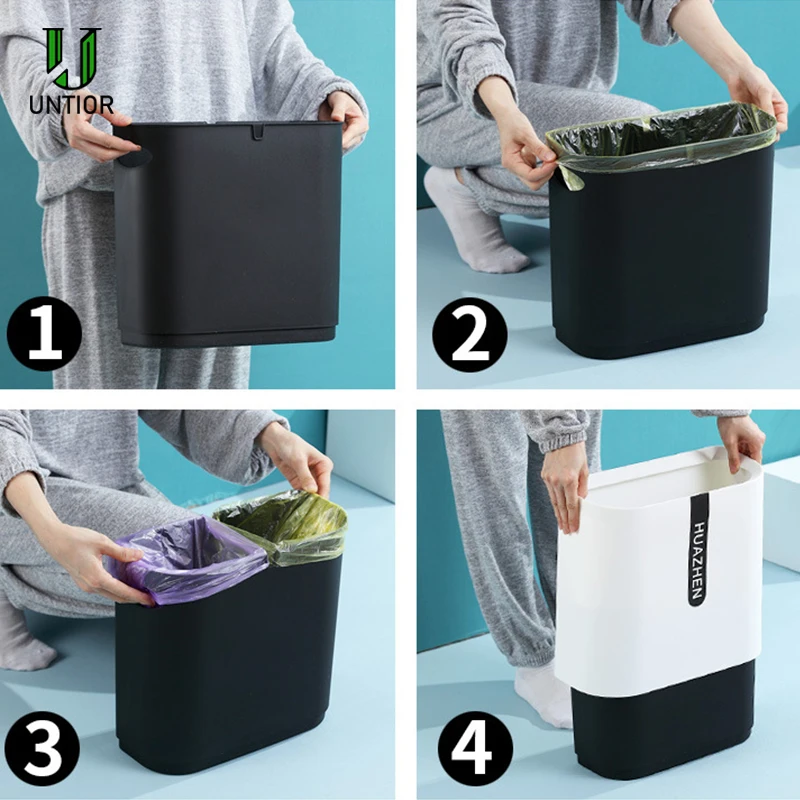 UNTIOR

1

2

3

HUAZHEN

4