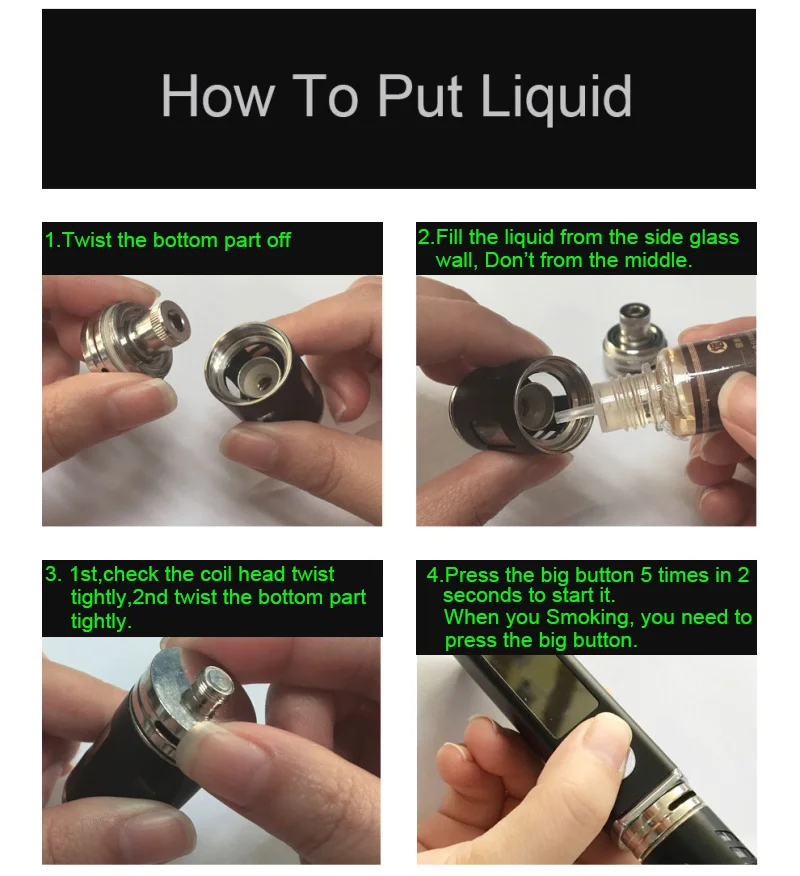 How To Put Liquid

1.Twist the bottom part off

2.Fill the liquid from the side glass wall, Don't from the middle.

3. 1st,check the coil head twist tightly,2nd twist the bottom part tightly.

4.Press the big button 5 times in 2 seconds to start it.
When you Smoking, you need to press the big button.