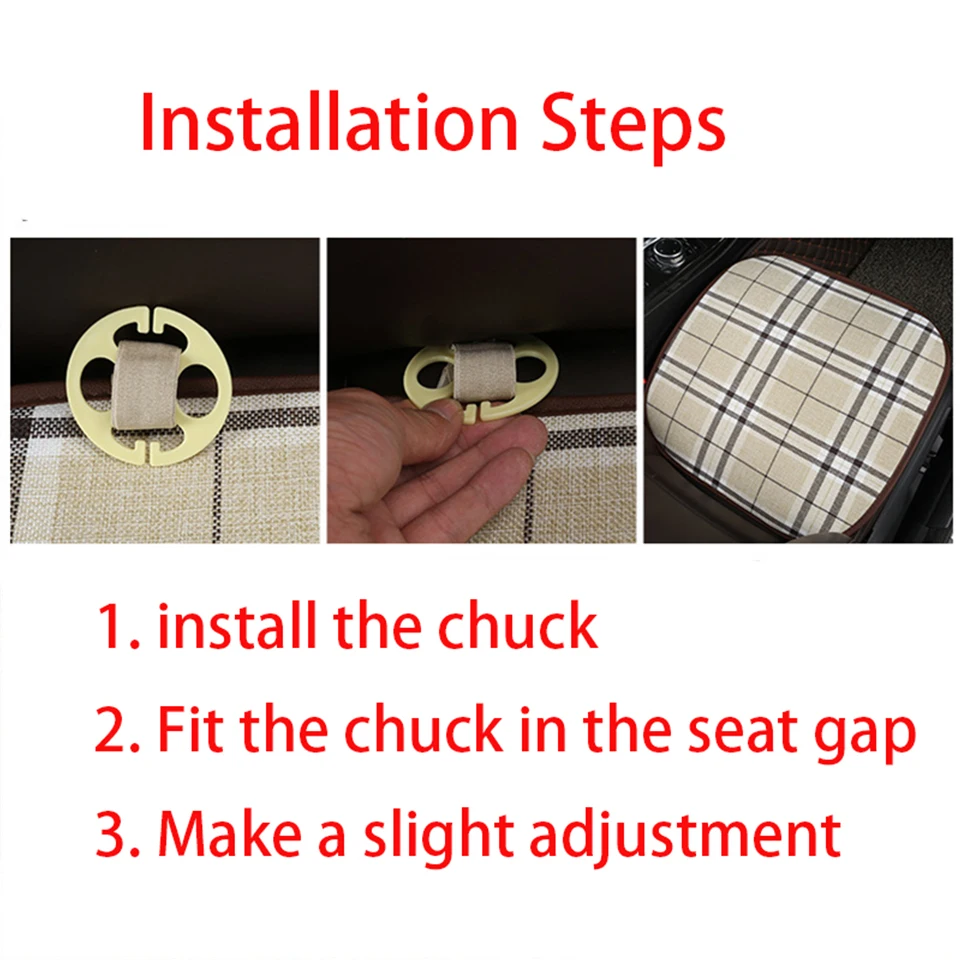 Installation Steps

1. install the chuck

2. Fit the chuck in the seat gap

3. Make a slight adjustment