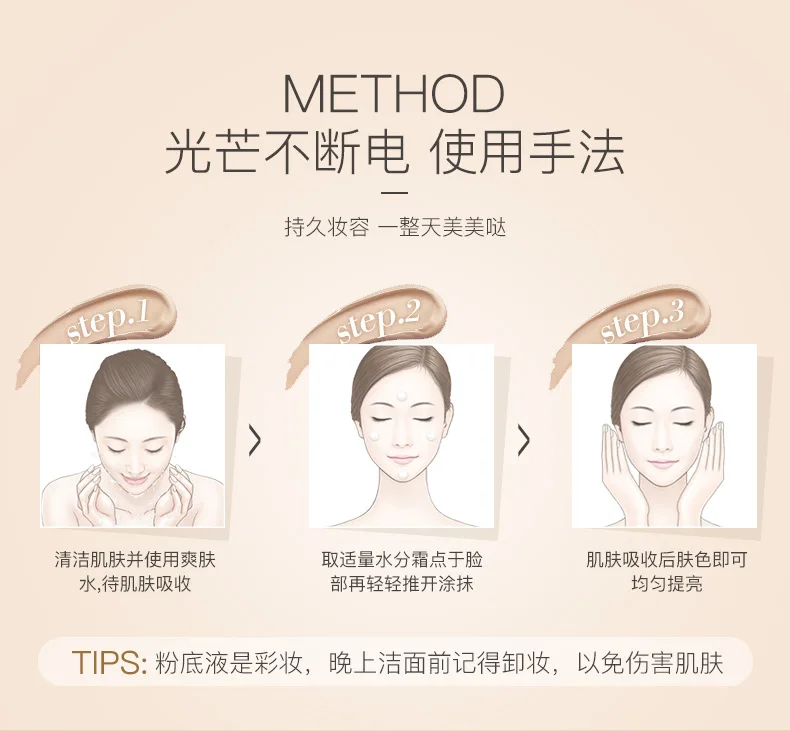 METHOD
光芒不断电 使用手法

持久妆容 一整天美美哒

step.1

清洁肌肤并使用爽肤水,待肌肤吸收

step.2

取适量水分霜点于脸部再轻轻推开涂抹

step.3

肌肤吸收后肤色即可均匀提亮

TIPS: 粉底液是彩妆，晚上洁面前记得卸妆，以免伤害肌肤