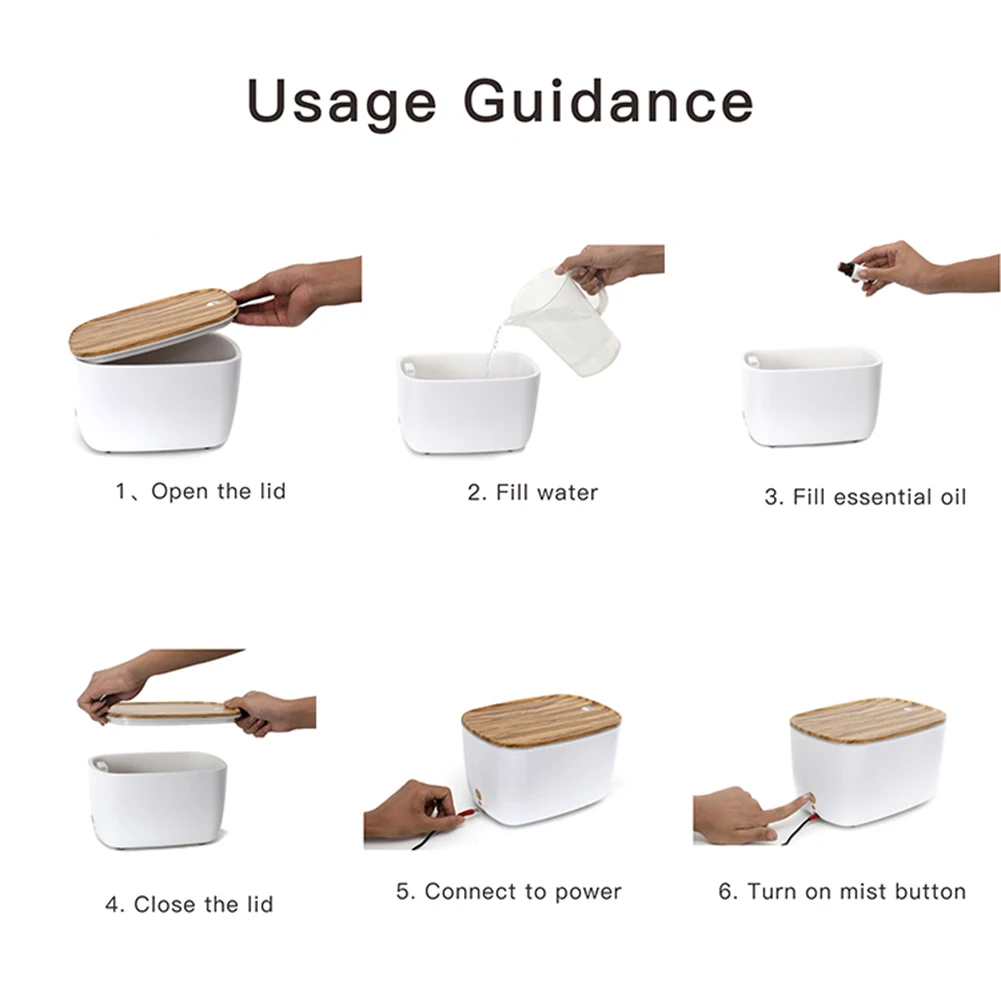 Usage Guidance

1、Open the lid

2. Fill water

3. Fill essential oil

4. Close the lid

5. Connect to power

6. Turn on mist button