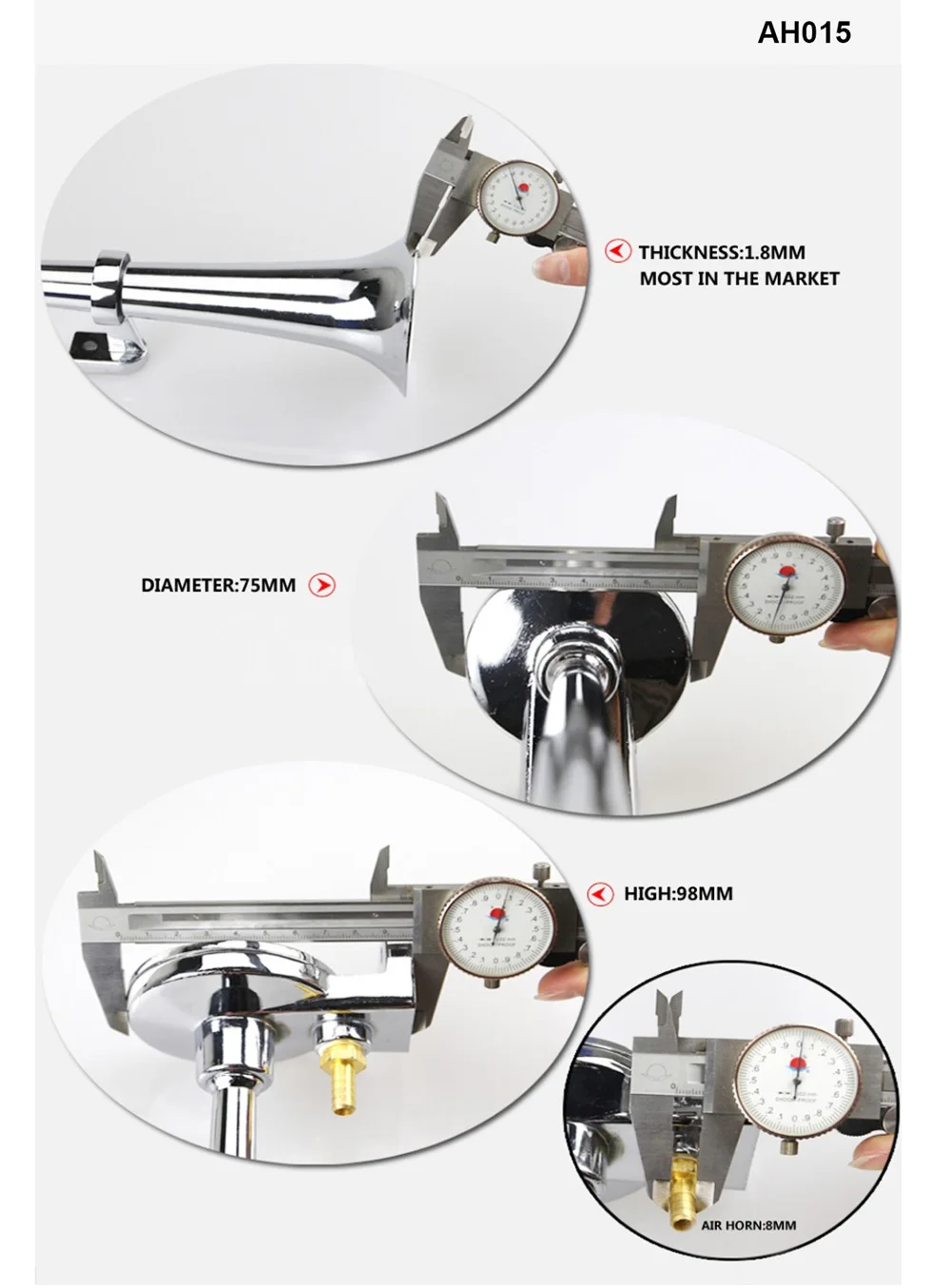 AH015

THICKNESS:1.8MM
MOST IN THE MARKET

DIAMETER:75MM

HIGH:98MM

AIR HORN:8MM