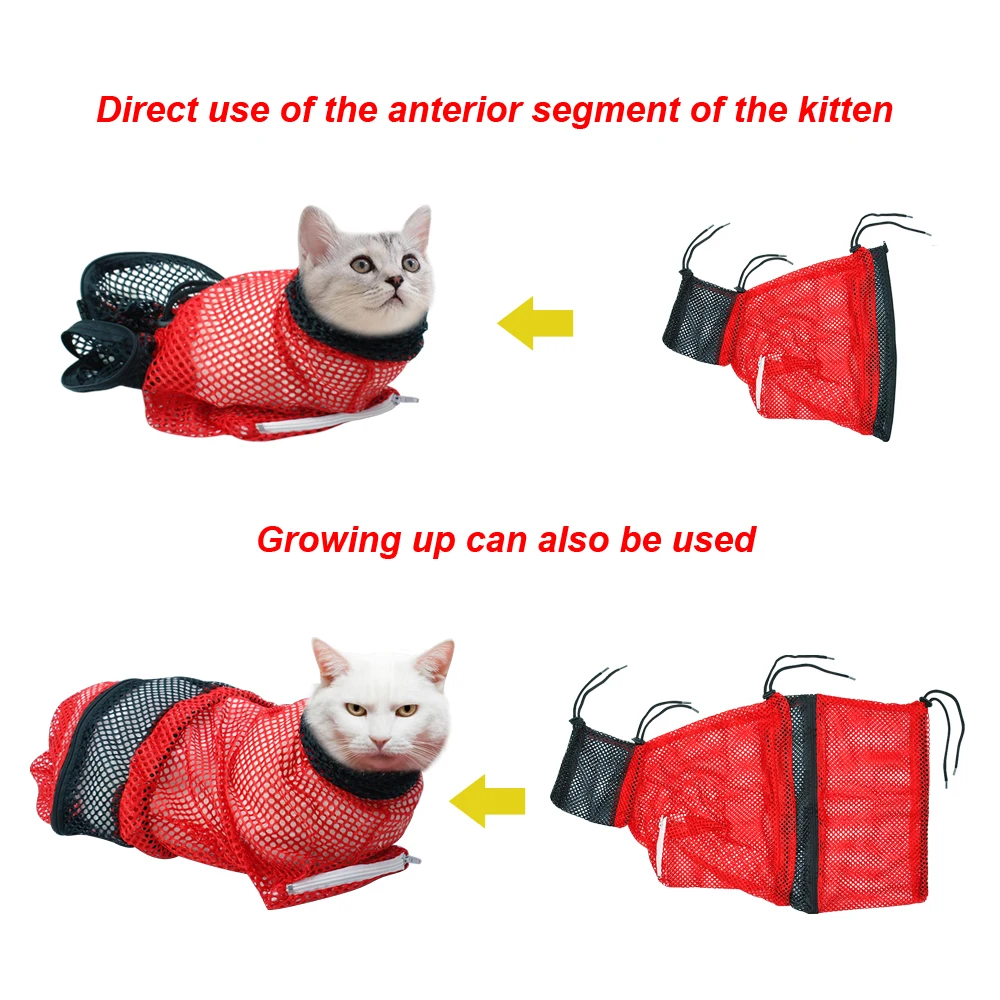 Direct use of the anterior segment of the kitten

Growing up can also be used