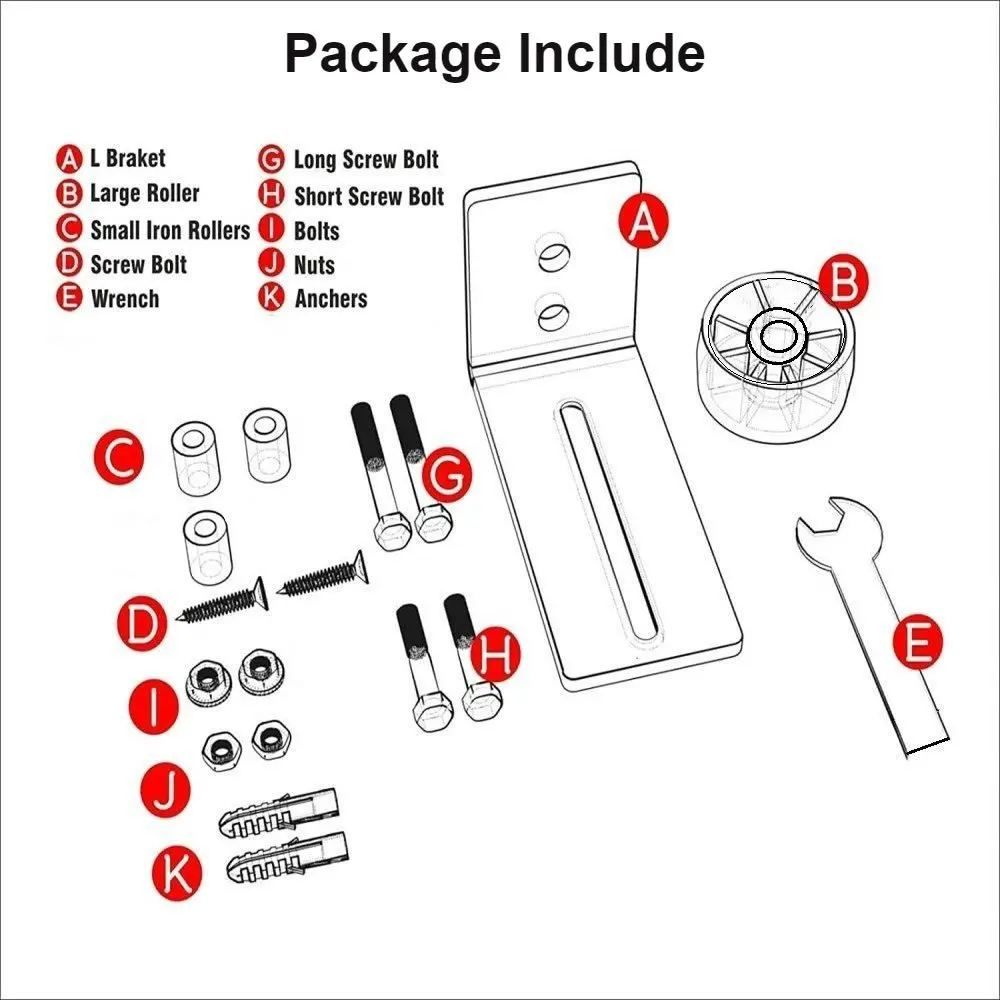 Package Include

A L Braket
B Large Roller
C Small Iron Rollers
D Screw Bolt
E Wrench

G Long Screw Bolt
H Short Screw Bolt
I Bolts
J Nuts
K Anchers

A
B
C
G
D
H
E
I
J
K