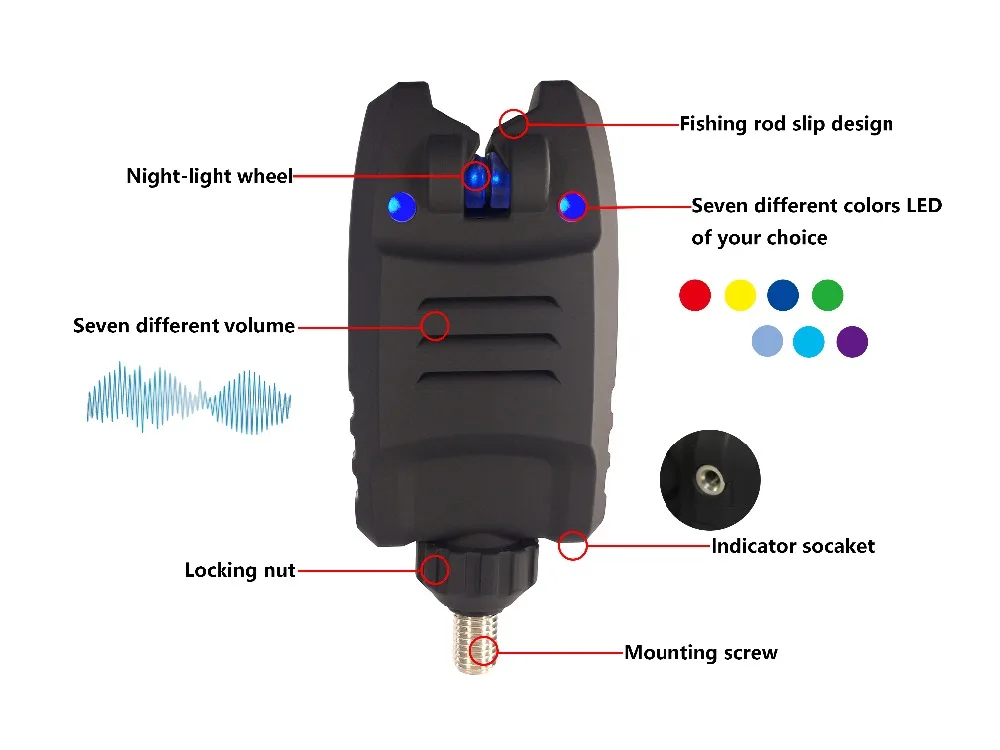 Fishing rod slip design

Night-light wheel

Seven different colors LED of your choice

Seven different volume

Indicator socaket

Locking nut

Mounting screw