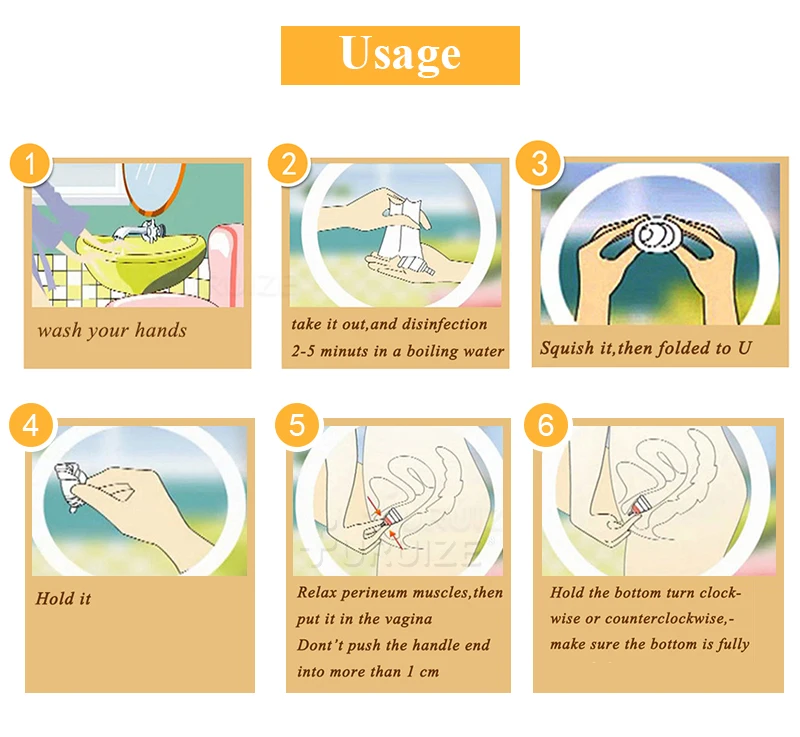 Usage

1

wash your hands

2

take it out,and disinfection 2-5 minuts in a boiling water

3

Squish it,then folded to U

4

Hold it

5

TURUIZE

Relax perineum muscles,then put it in the vagina
Dont't push the handle end into more than 1 cm

6

Hold the bottom turn clockwise or counterclockwise,- make sure the bottom is fully