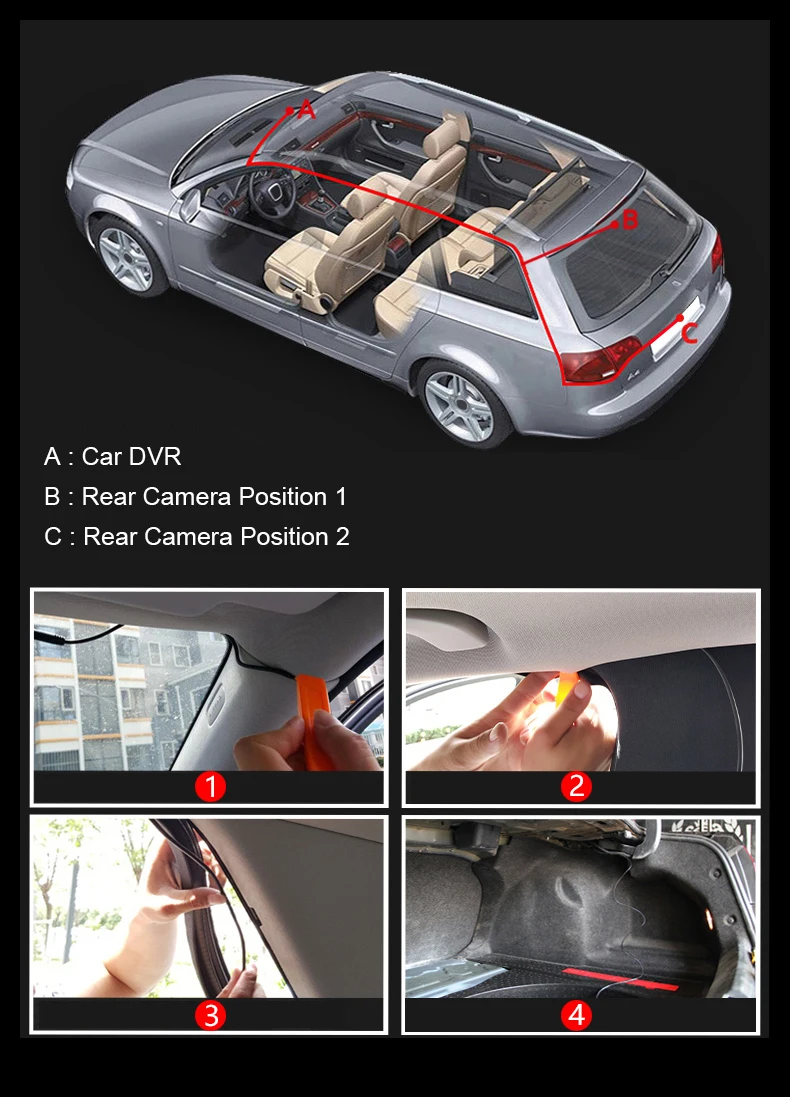 A

B

C

A : Car DVR

B : Rear Camera Position 1

C : Rear Camera Position 2

1

2

3

4