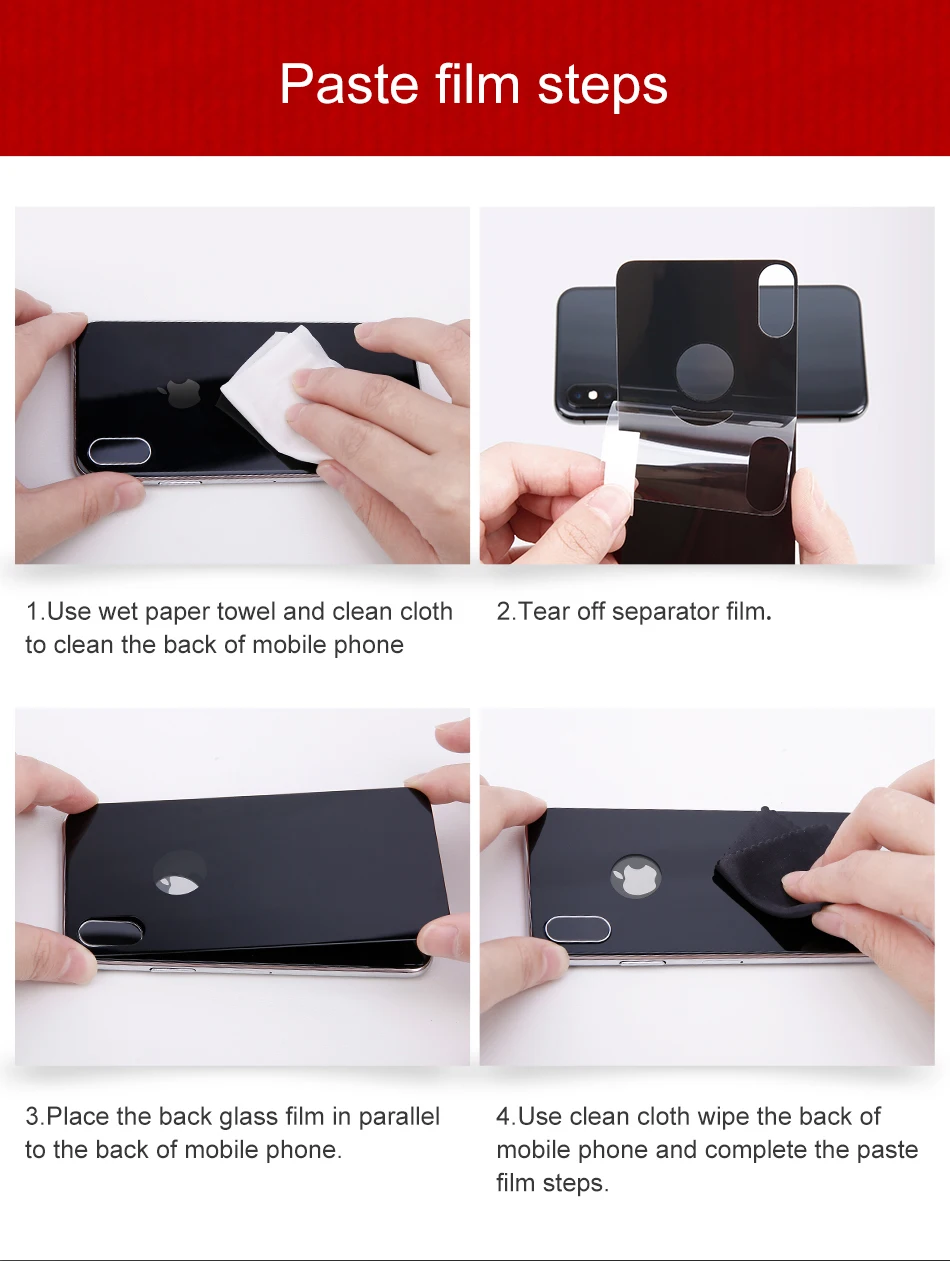 Paste film steps

1.Use wet paper towel and clean cloth to clean the back of mobile phone

2.Tear off separator film.

3.Place the back glass film in parallel to the back of mobile phone.

4.Use clean cloth wipe the back of mobile phone and complete the paste film steps.