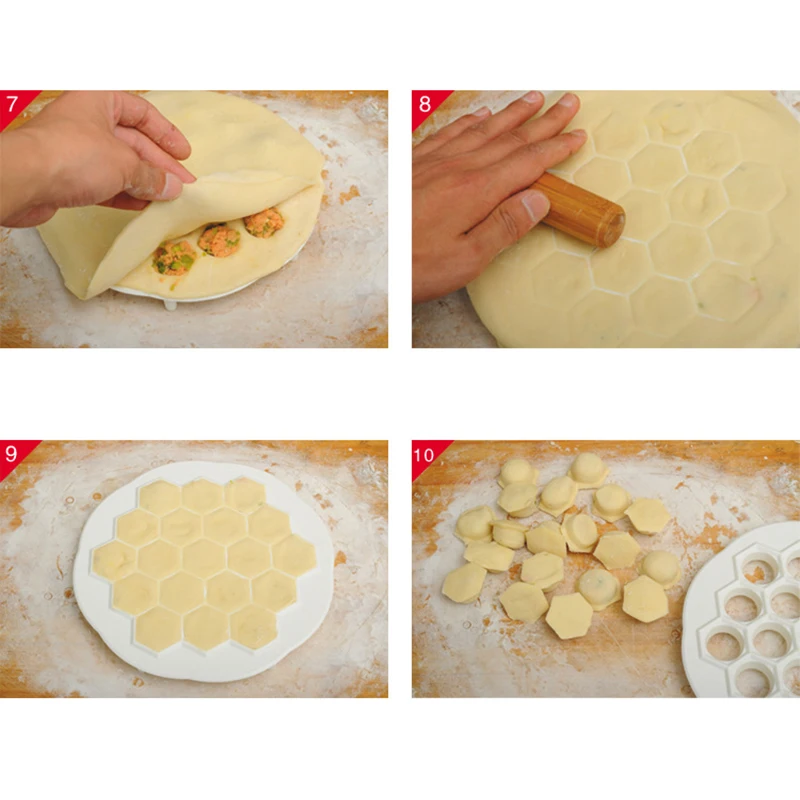 7

8

9

10