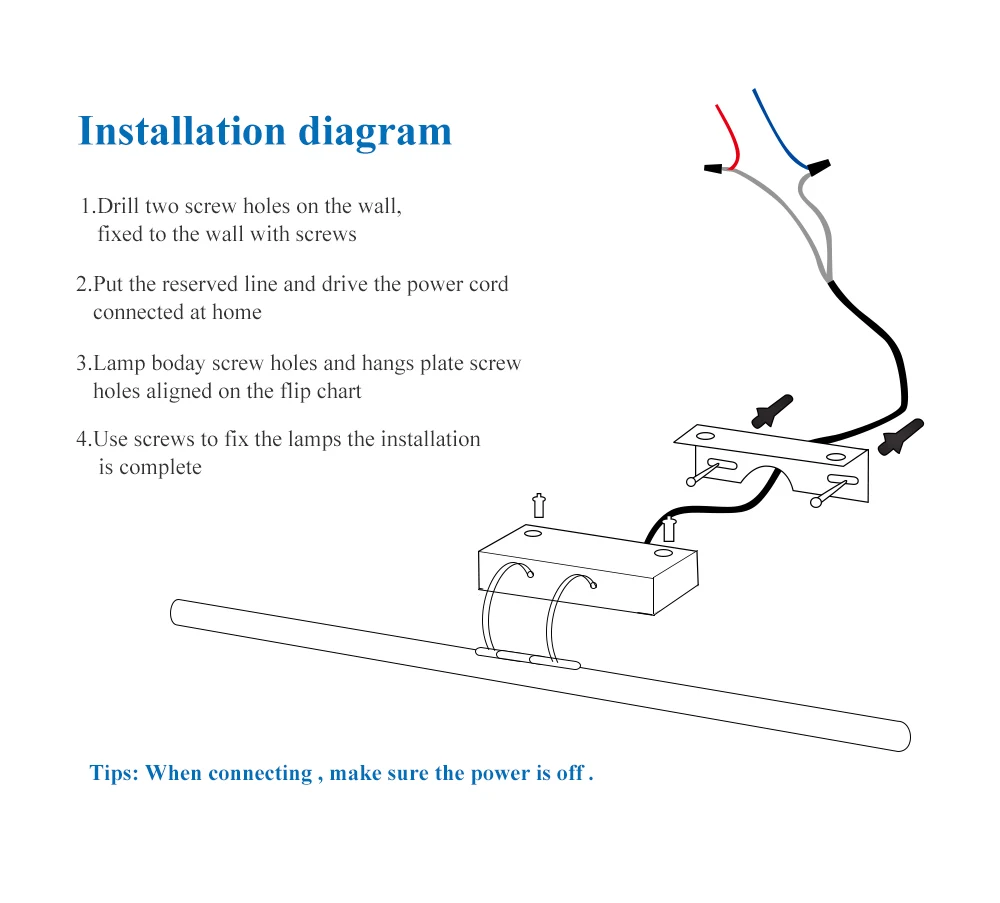 Installation diagram

1.Drill two screw holes on the wall, fixed to the wall with screws

2.Put the reserved line and drive the power cord connected at home

3.Lamp boday screw holes and hangs plate screw holes aligned on the flip chart

4.Use screws to fix the lamps the installation is complete

Tips: When connecting , make sure the power is off .