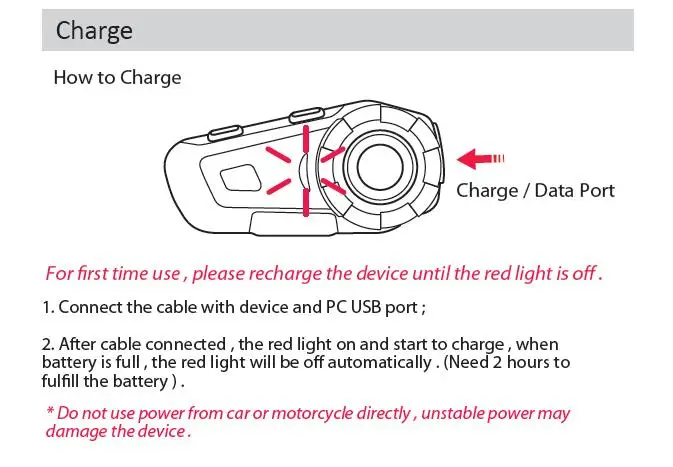 Charge

How to Charge

Charge / Data Port

For first time use , please recharge the device until the red light is off .

1. Connect the cable with device and PC USB port ;

2. After cable connected , the red light on and start to charge , when battery is full , the red light will be off automatically . (Need 2 hours to fulfill the battery ) .

* Do not use power from car or motorcycle directly , unstable power may damage the device .