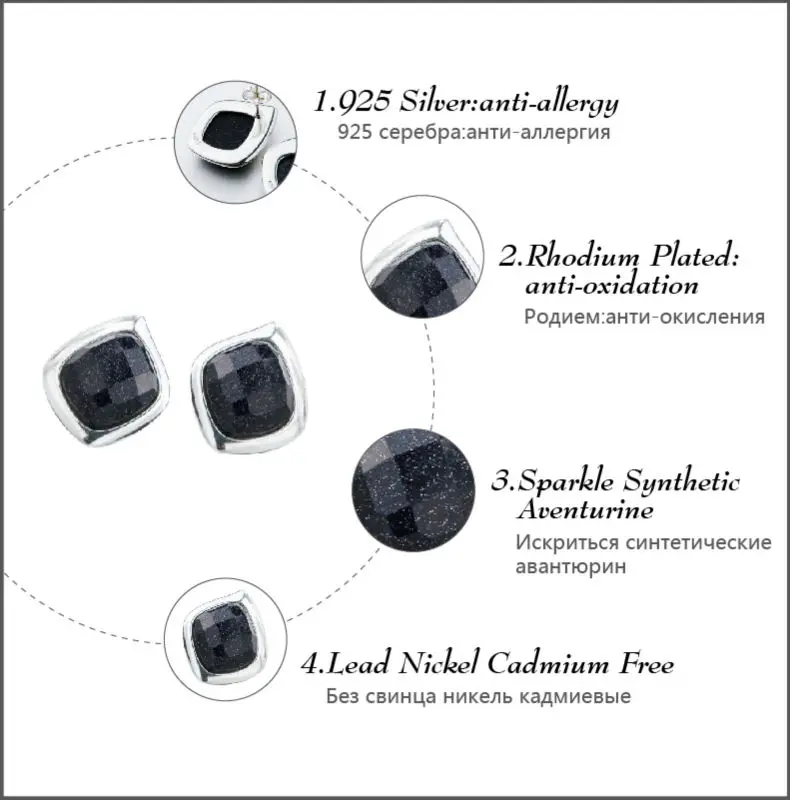 1.925 Silver:anti-allergy
925 серебра:анти-аллергия

2.Rhodium Plated: anti-oxidation
Родием:анти-окисления

3.Sparkle Synthetic Aventurine
Искриться синтетические авантюрин

4.Lead Nickel Cadmium Free
Без свинца никель кадмиевые