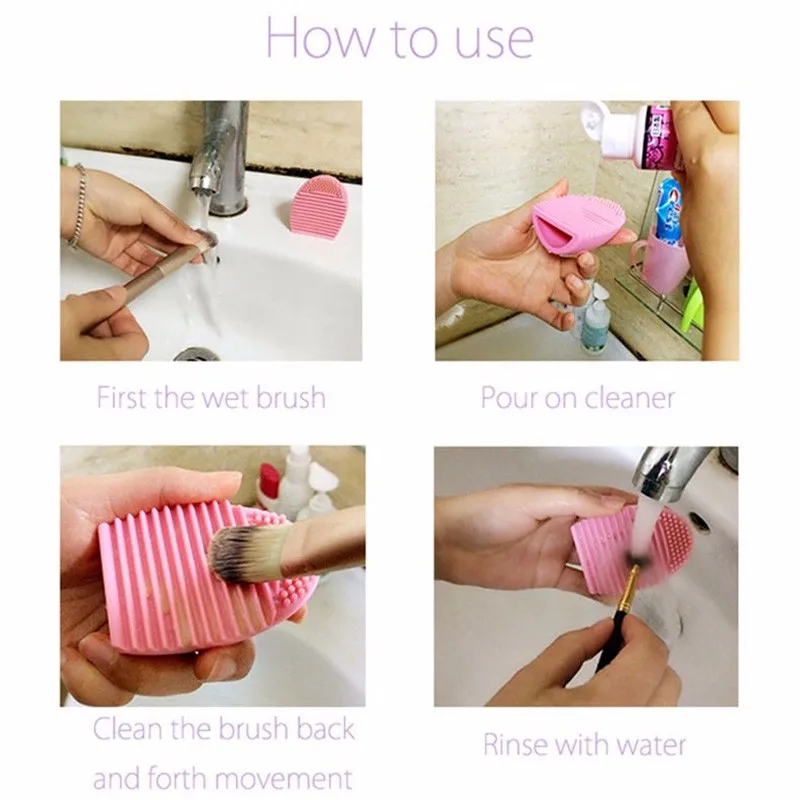 How to use

First the wet brush

Pour on cleaner

Clean the brush back and forth movement

Rinse with water