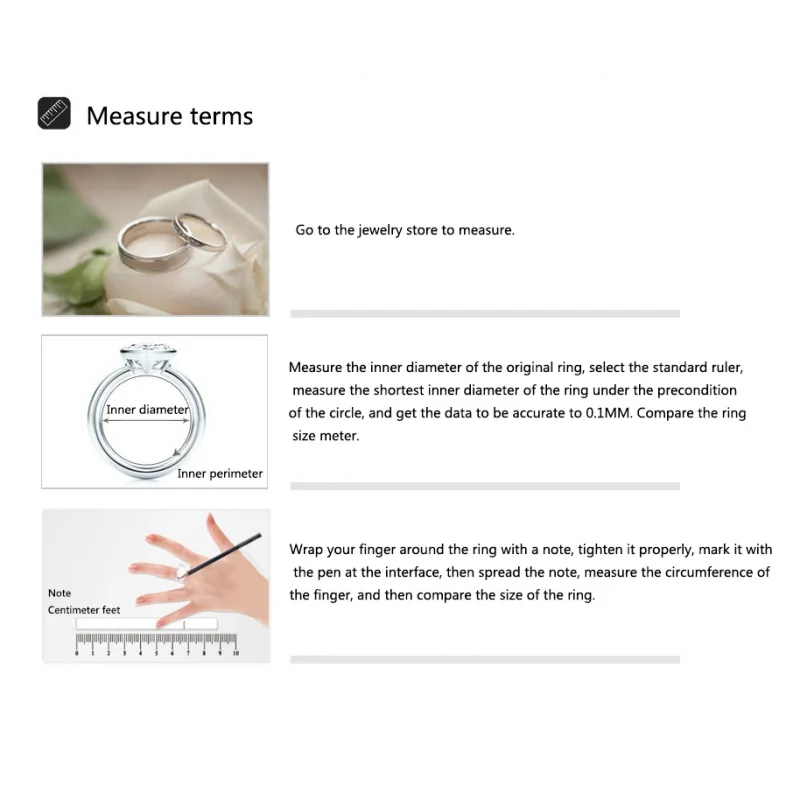 Measure terms

Go to the jewelry store to measure.

Inner diameter
Inner perimeter

Measure the inner diameter of the original ring, select the standard ruler, measure the shortest inner diameter of the ring under the precondition of the circle, and get the data to be accurate to 0.1MM. Compare the ring size meter.

Note
Centimeter feet
0 1 2 3 4 5 6 7 8 9 10

Wrap your finger around the ring with a note, tighten it properly, mark it with the pen at the interface, then spread the note, measure the circumference of the finger, and then compare the size of the ring.